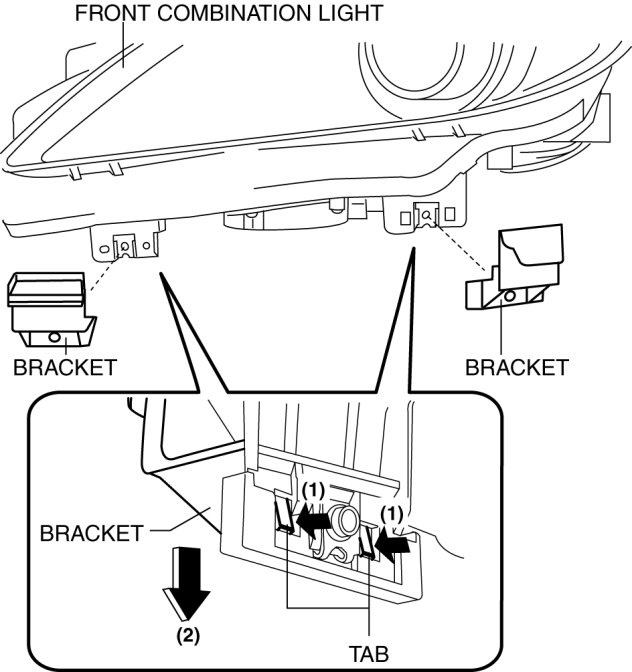 FRONT COMBINATION LIGHT

BRACKET

BRACKET

BRACKET

(1)

(1)

(2)

TAB