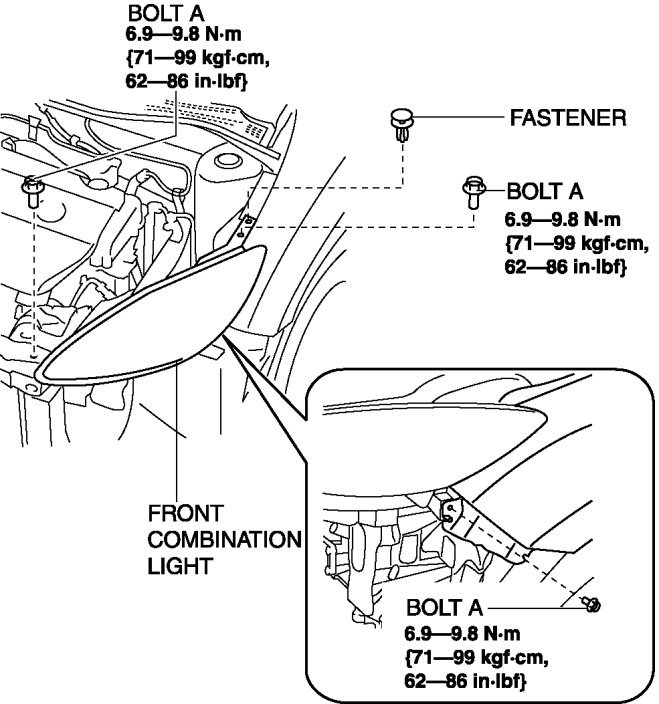 BOLT A
6.9—9.8 N·m
{71—99 kgf·cm,
62—86 in·lbf}

FASTENER

BOLT A
6.9—9.8 N·m
{71—99 kgf·cm,
62—86 in·lbf}

FRONT
COMBINATION
LIGHT

BOLT A
6.9—9.8 N·m
{71—99 kgf·cm,
62—86 in·lbf}