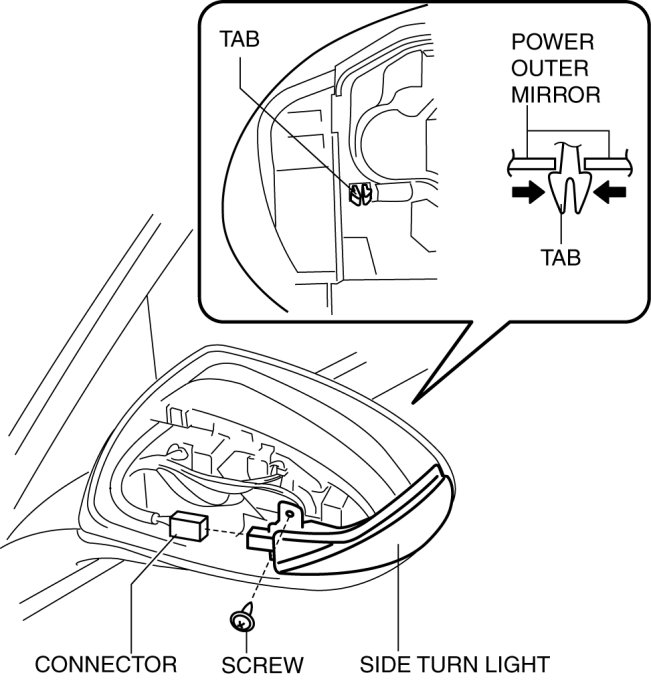 TAB

POWER OUTER MIRROR

TAB

CONNECTOR

SCREW

SIDE TURN LIGHT