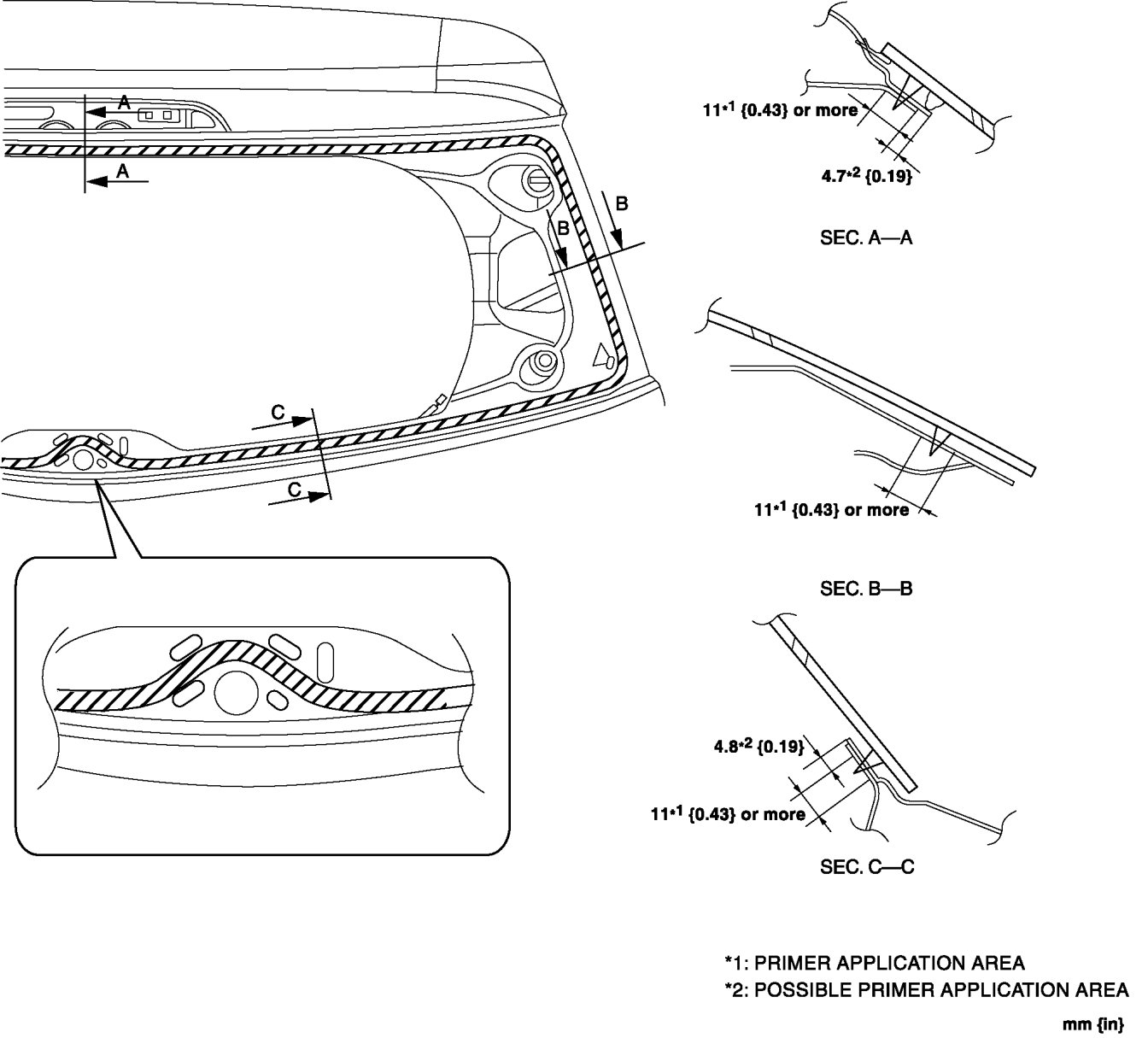 A
A
B
B
C
C

$11^{*1}$ {0.43} or more
$4.7^{*2}$ {0.19}
SEC. A—A

$11^{*1}$ {0.43} or more
SEC. B—B

$4.8^{*2}$ {0.19}
$11^{*1}$ {0.43} or more
SEC. C—C

*1: PRIMER APPLICATION AREA
*2: POSSIBLE PRIMER APPLICATION AREA

mm {in}