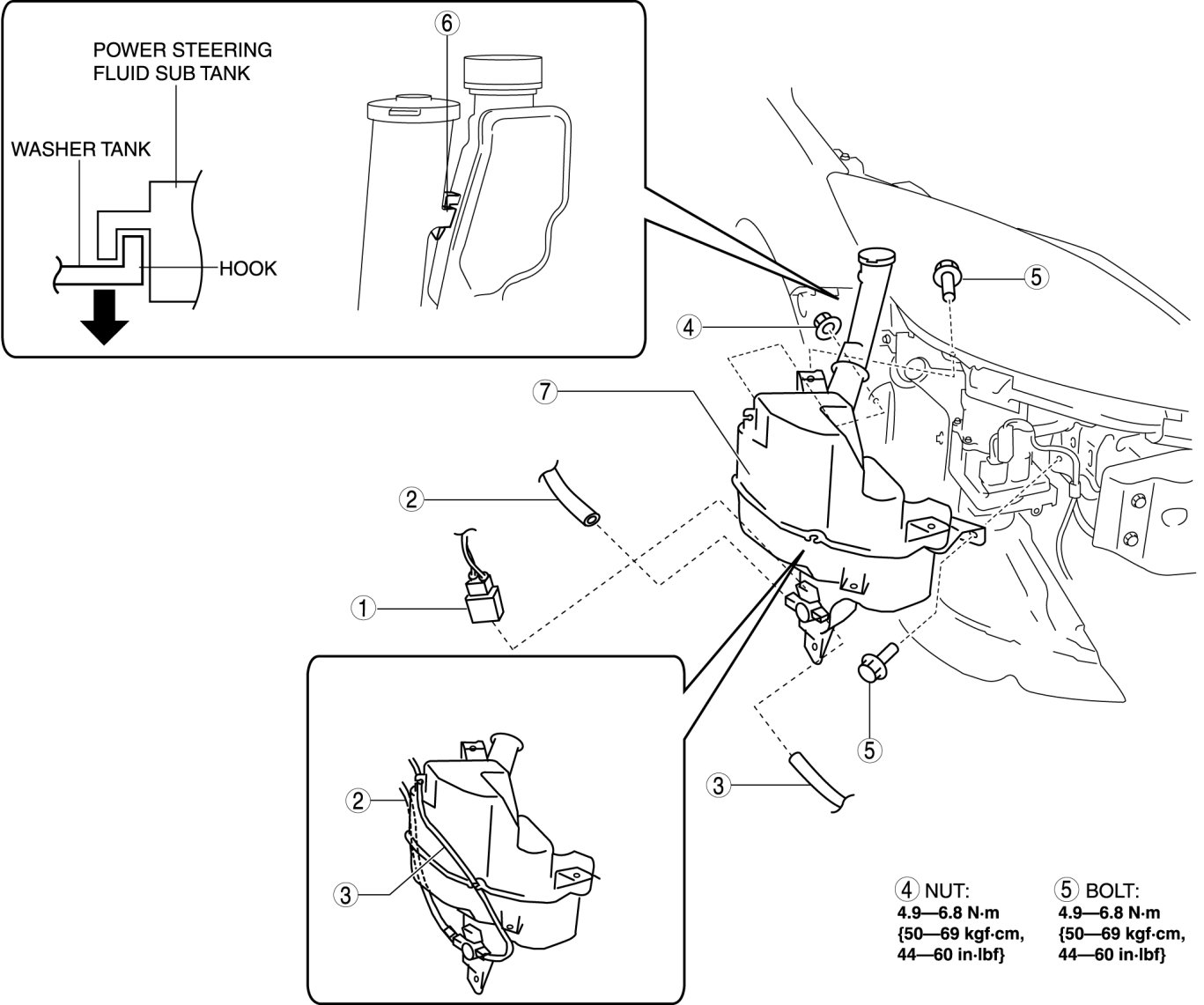 POWER STEERING FLUID SUB TANK

WASHER TANK

HOOK

6

5

4

7

2

1

5

3

2

3

4 NUT:
4.9—6.8 N·m
{50—69 kgf·cm,
44—60 in·lbf}

5 BOLT:
4.9—6.8 N·m
{50—69 kgf·cm,
44—60 in·lbf}