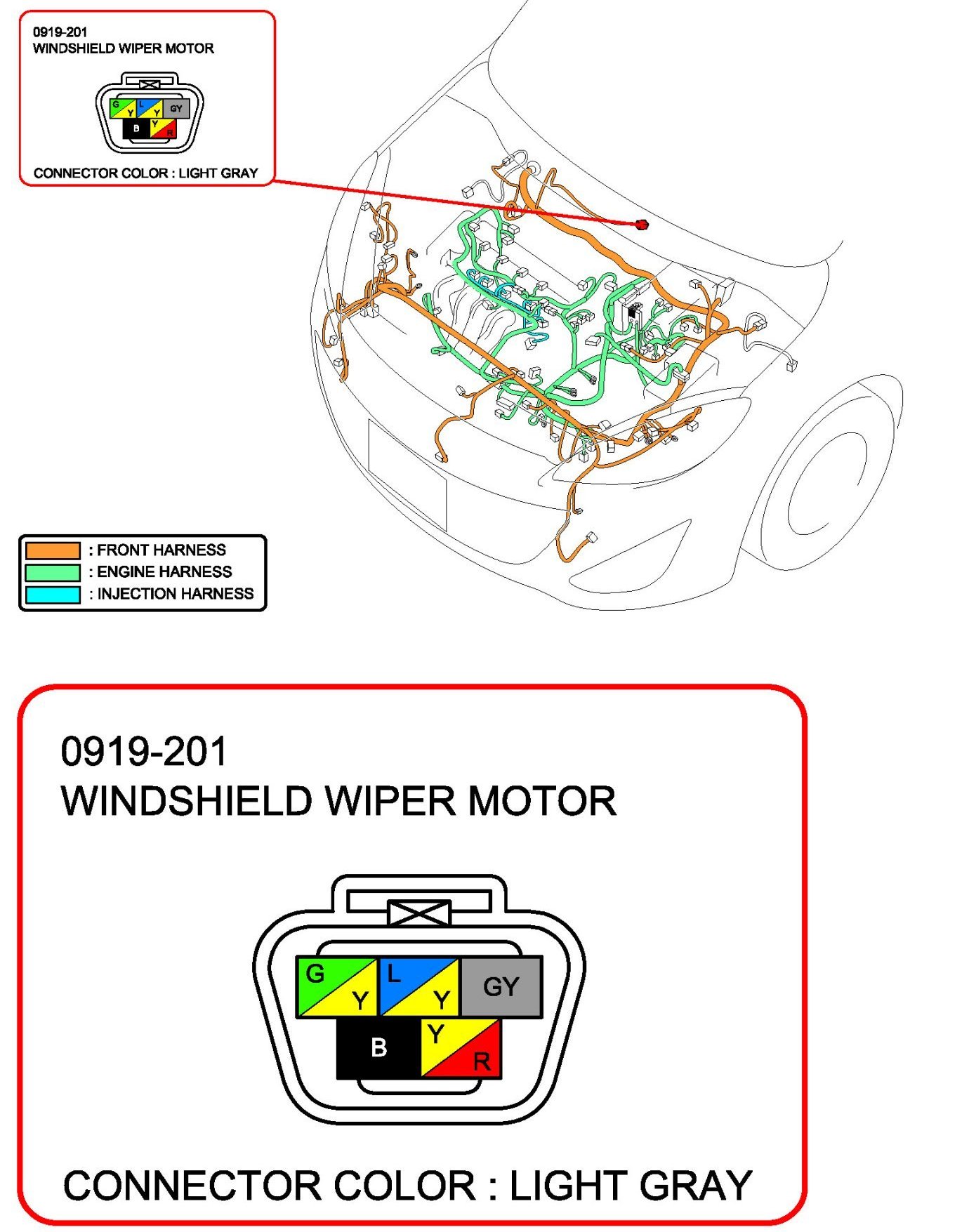 0919-201
WINDSHIELD WIPER MOTOR

G Y L Y GY
B Y R

CONNECTOR COLOR : LIGHT GRAY

: FRONT HARNESS
: ENGINE HARNESS
: INJECTION HARNESS

0919-201
WINDSHIELD WIPER MOTOR

G Y L Y GY
B Y R

CONNECTOR COLOR : LIGHT GRAY