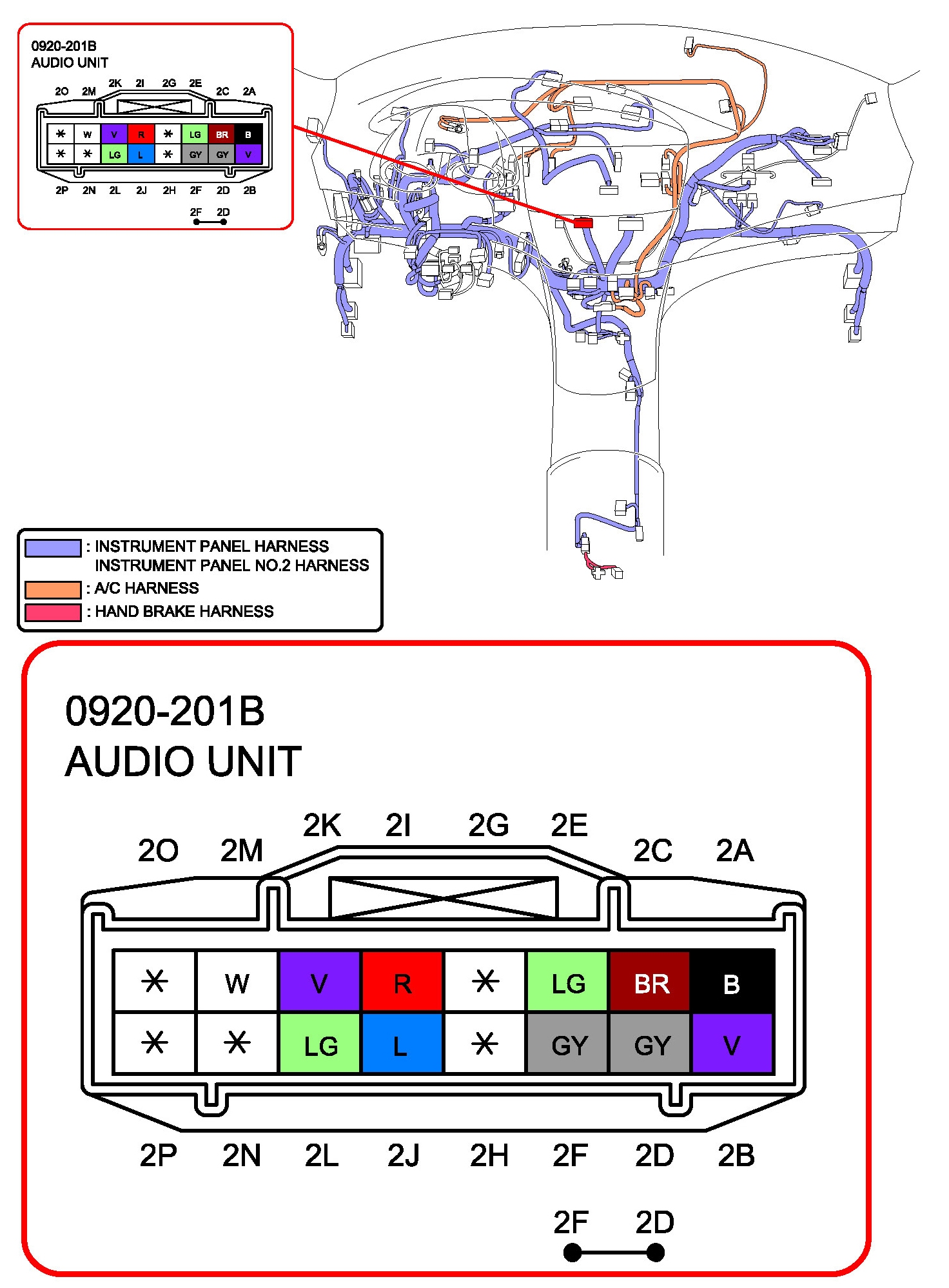 0920-201B
AUDIO UNIT

2O 2M 2K 2I 2G 2E 2C 2A

| * | W | V | R | * | LG | BR | B |
|---|---|---|---|---|---|---|---|
| * | * | LG | L | * | GY | GY | V |

2P 2N 2L 2J 2H 2F 2D 2B

2F 2D

: INSTRUMENT PANEL HARNESS
INSTRUMENT PANEL NO.2 HARNESS
: A/C HARNESS
: HAND BRAKE HARNESS

0920-201B
AUDIO UNIT

2O 2M 2K 2I 2G 2E 2C 2A

| * | W | V | R | * | LG | BR | B |
|---|---|---|---|---|---|---|---|
| * | * | LG | L | * | GY | GY | V |

2P 2N 2L 2J 2H 2F 2D 2B

2F 2D