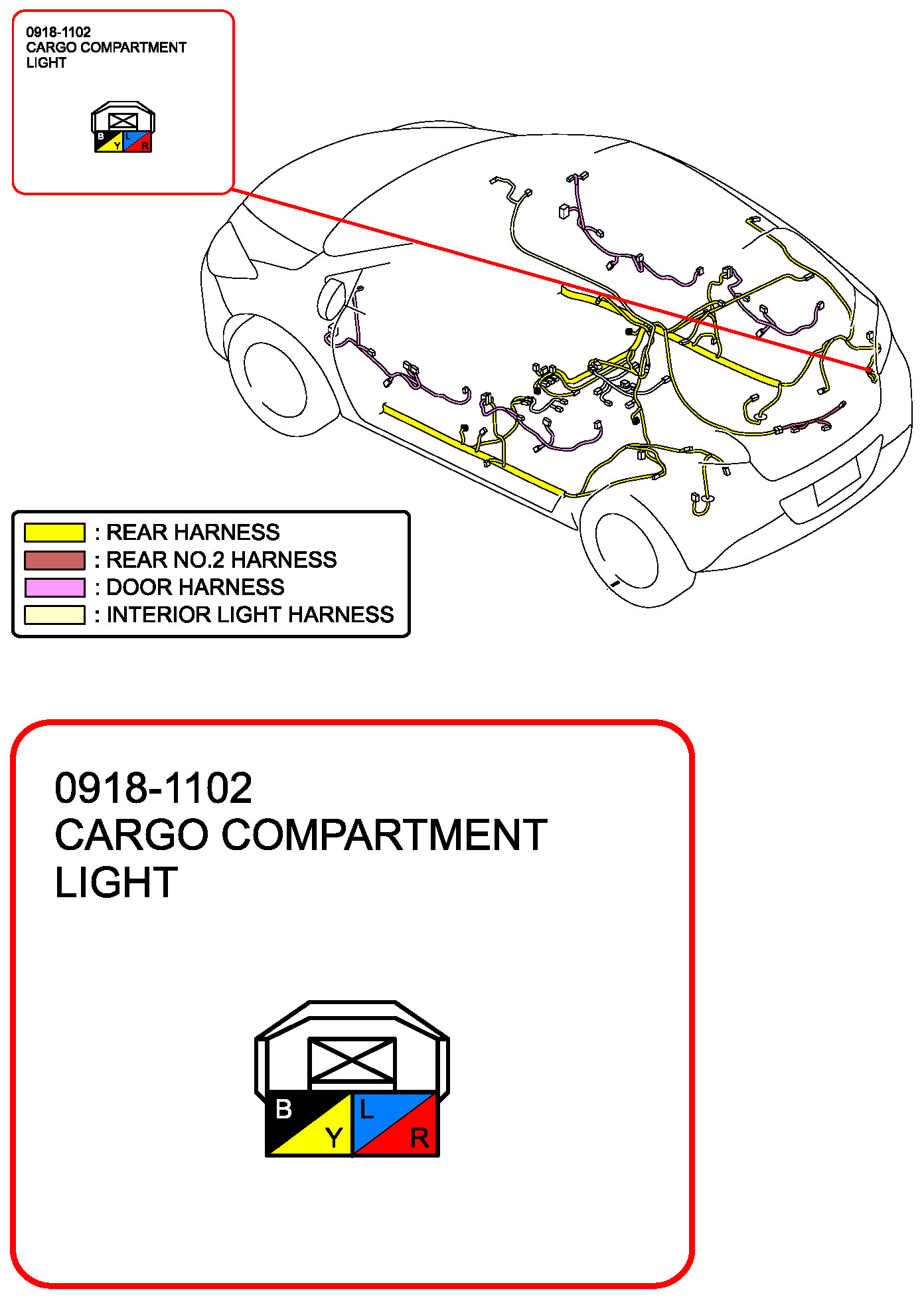 0918-1102
CARGO COMPARTMENT LIGHT

B Y L R

: REAR HARNESS
: REAR NO.2 HARNESS
: DOOR HARNESS
: INTERIOR LIGHT HARNESS

0918-1102
CARGO COMPARTMENT LIGHT

B Y L R