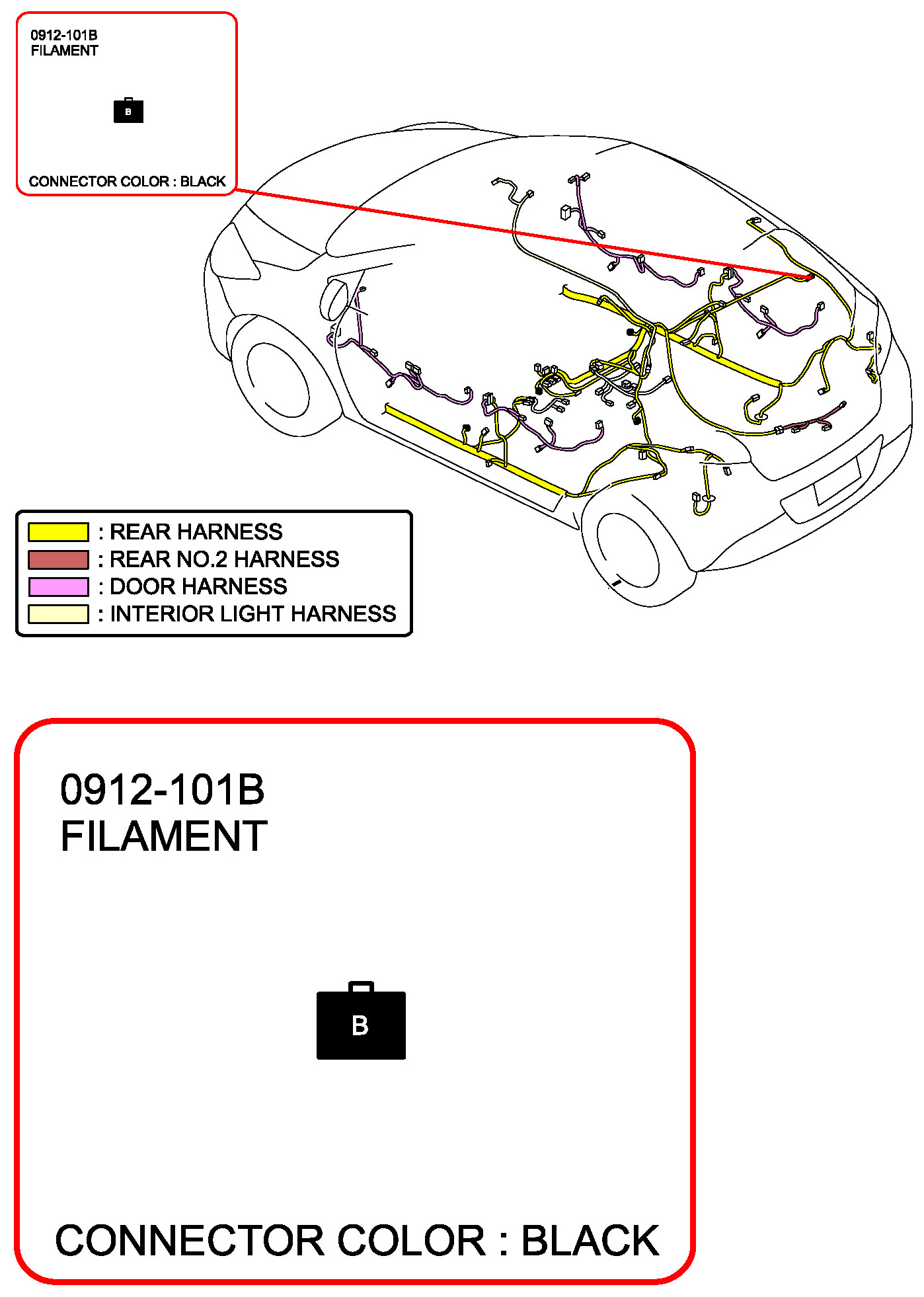 0912-101B
FILAMENT

B

CONNECTOR COLOR : BLACK

: REAR HARNESS
: REAR NO.2 HARNESS
: DOOR HARNESS
: INTERIOR LIGHT HARNESS

0912-101B
FILAMENT

B

CONNECTOR COLOR : BLACK