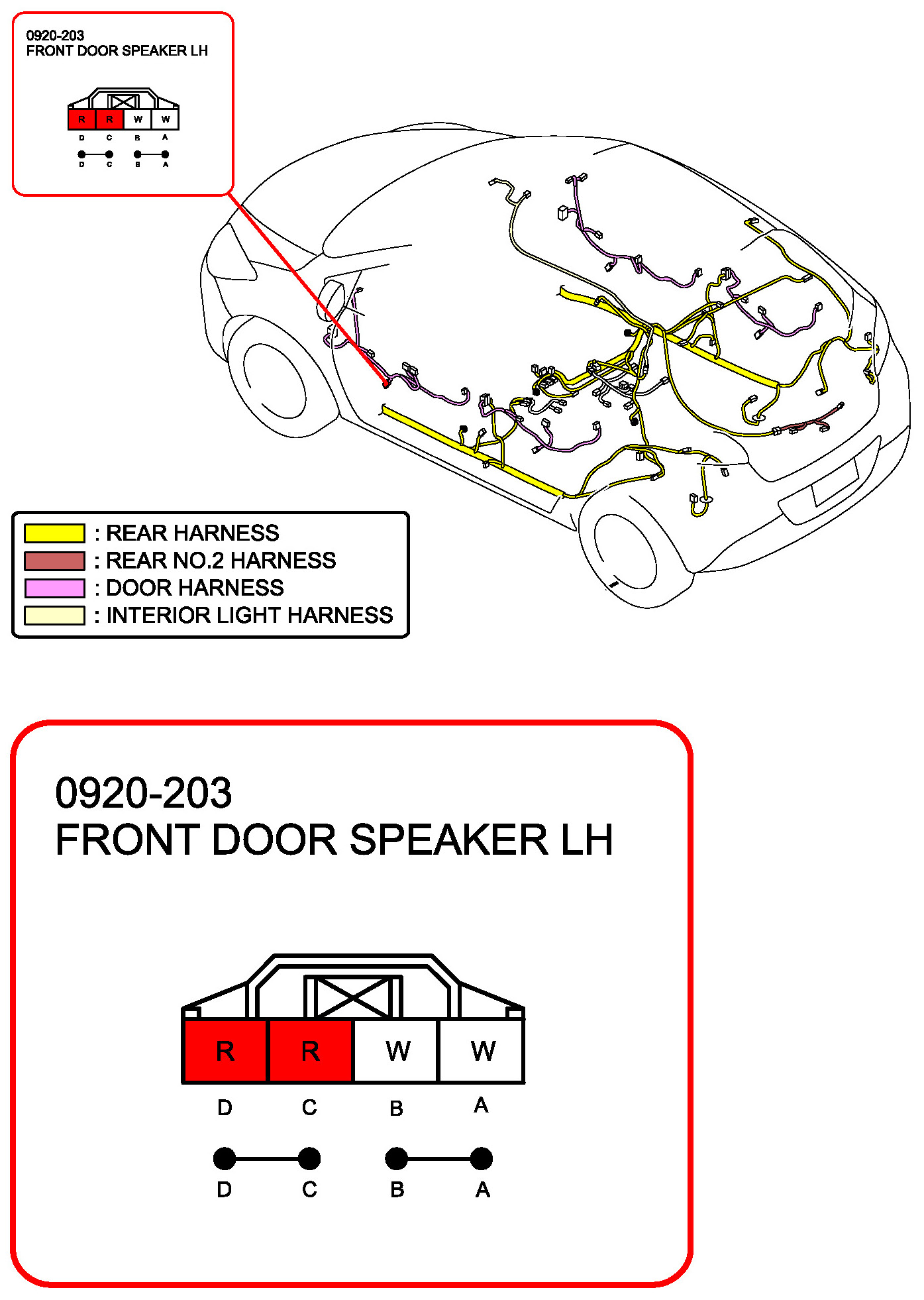 0920-203
FRONT DOOR SPEAKER LH

R R W W
D C B A
D C B A

: REAR HARNESS
: REAR NO.2 HARNESS
: DOOR HARNESS
: INTERIOR LIGHT HARNESS

0920-203
FRONT DOOR SPEAKER LH

R R W W
D C B A
D C B A