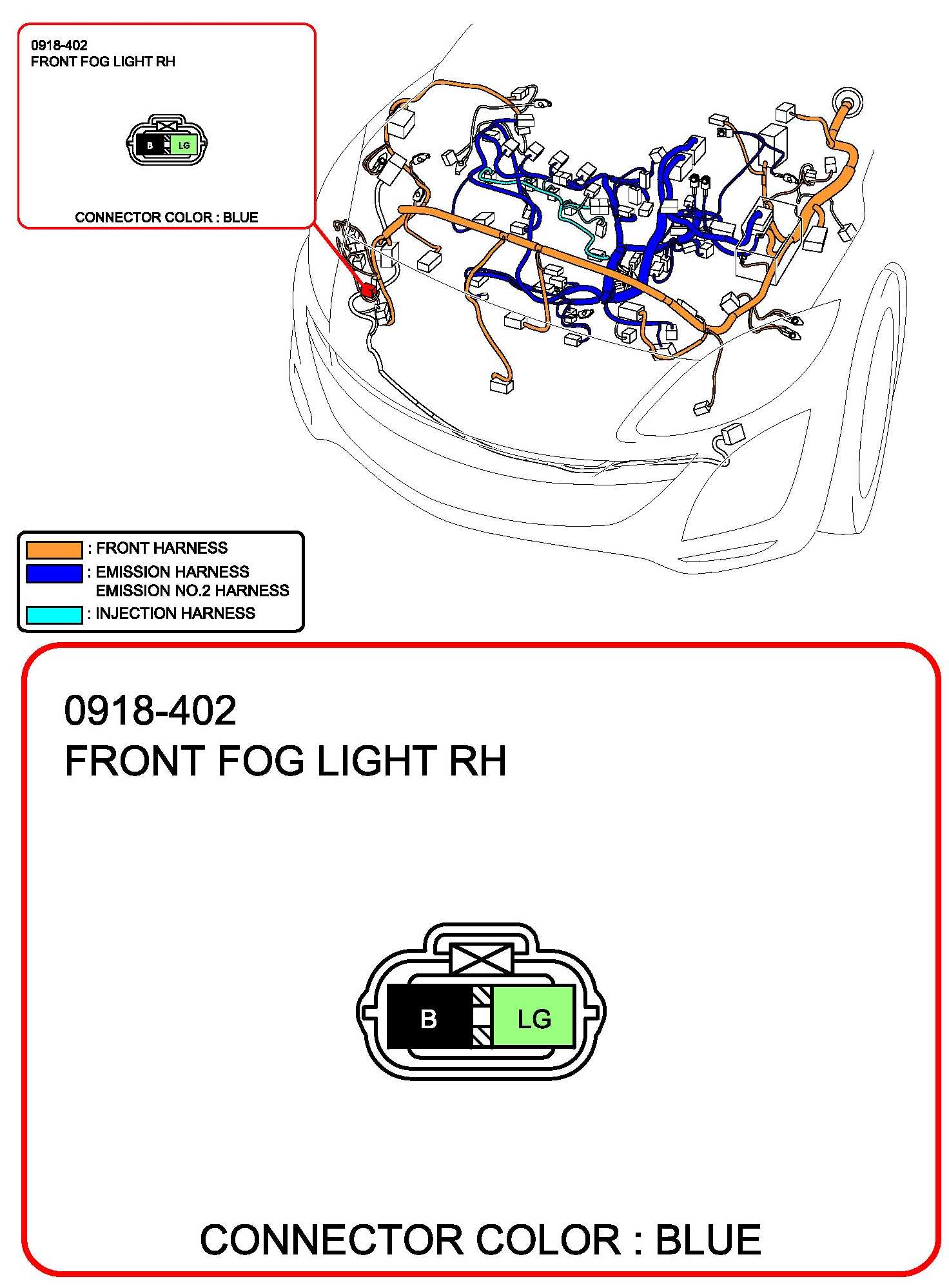 0918-402
FRONT FOG LIGHT RH

B LG

CONNECTOR COLOR : BLUE

: FRONT HARNESS
: EMISSION HARNESS
EMISSION NO.2 HARNESS
: INJECTION HARNESS

0918-402
FRONT FOG LIGHT RH

B LG

CONNECTOR COLOR : BLUE