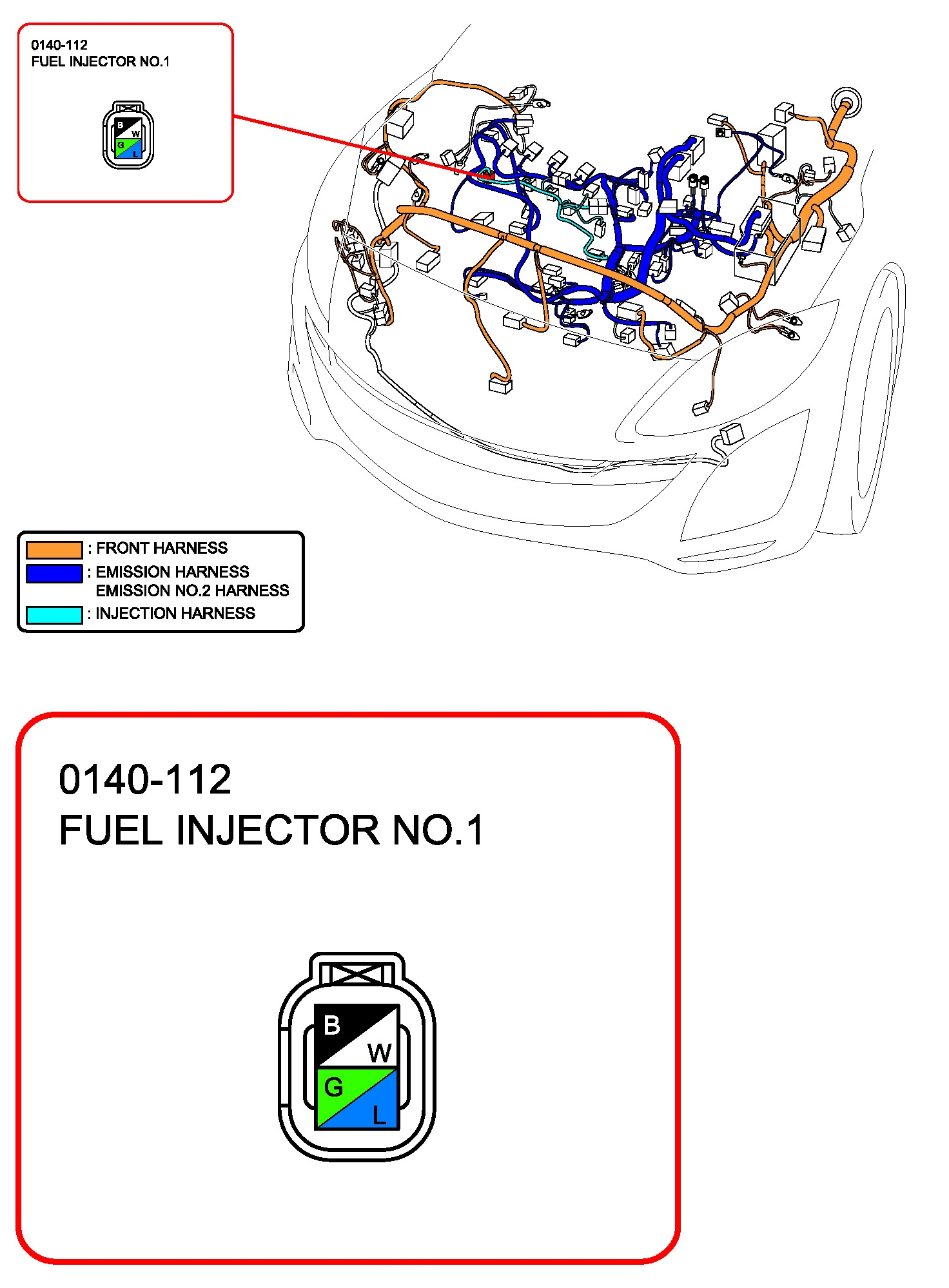 0140-112
FUEL INJECTOR NO.1

B
W
G
L

: FRONT HARNESS
: EMISSION HARNESS
EMISSION NO.2 HARNESS
: INJECTION HARNESS

0140-112
FUEL INJECTOR NO.1

B
W
G
L