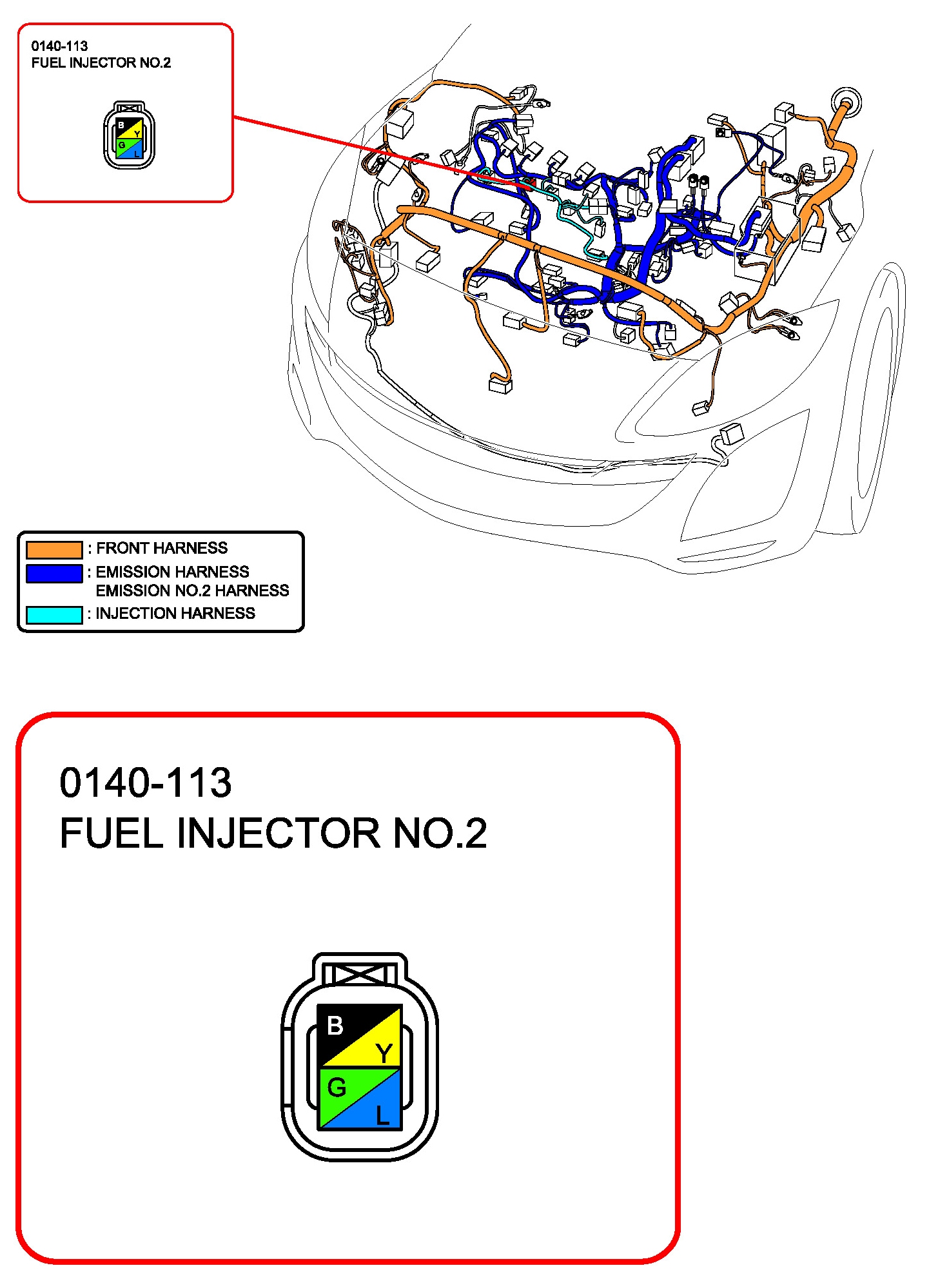 0140-113
FUEL INJECTOR NO.2

B
Y
G
L

: FRONT HARNESS
: EMISSION HARNESS
EMISSION NO.2 HARNESS
: INJECTION HARNESS

0140-113
FUEL INJECTOR NO.2

B
Y
G
L