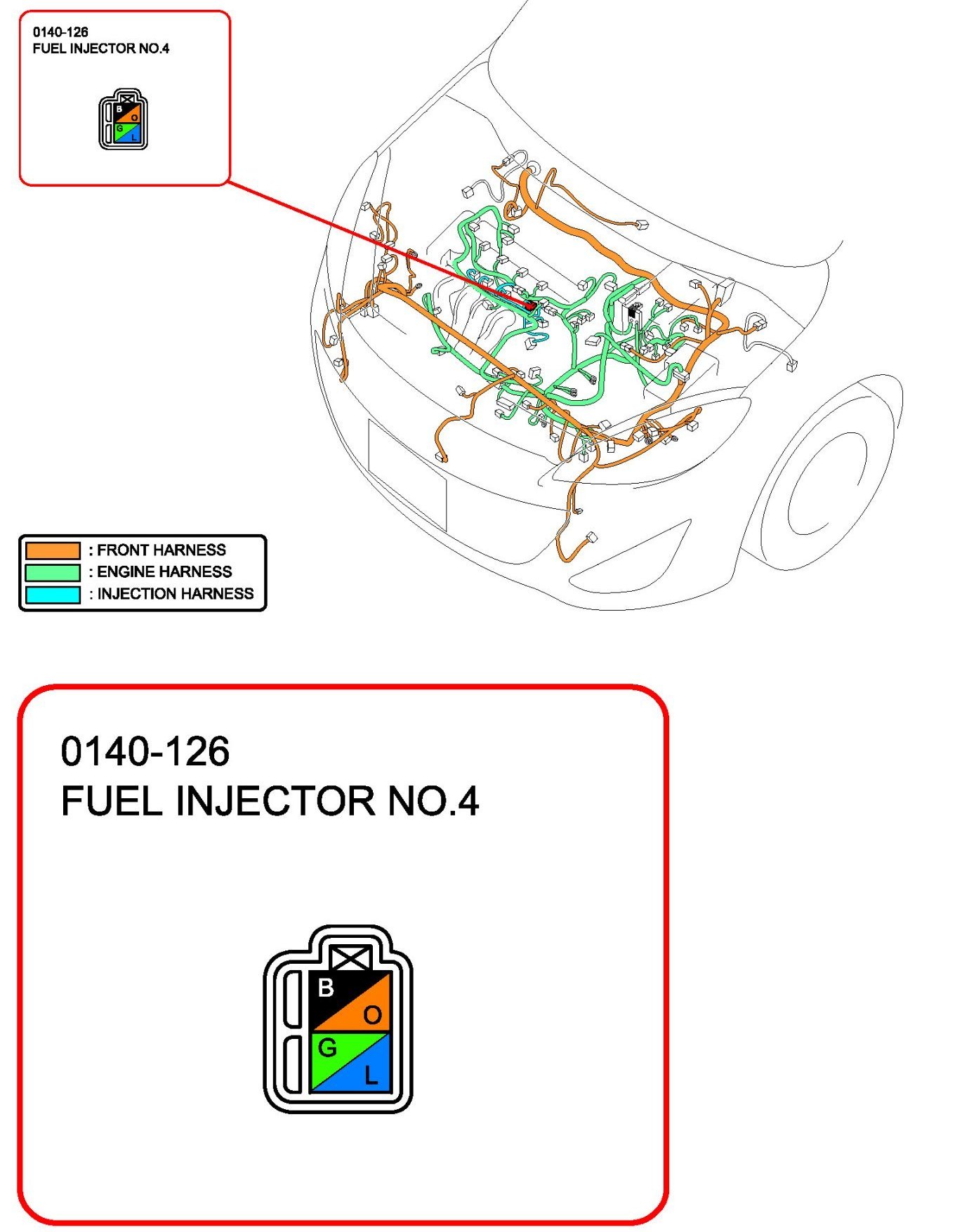 0140-126
FUEL INJECTOR NO.4

B
O
G
L

: FRONT HARNESS
: ENGINE HARNESS
: INJECTION HARNESS

0140-126
FUEL INJECTOR NO.4

B
O
G
L