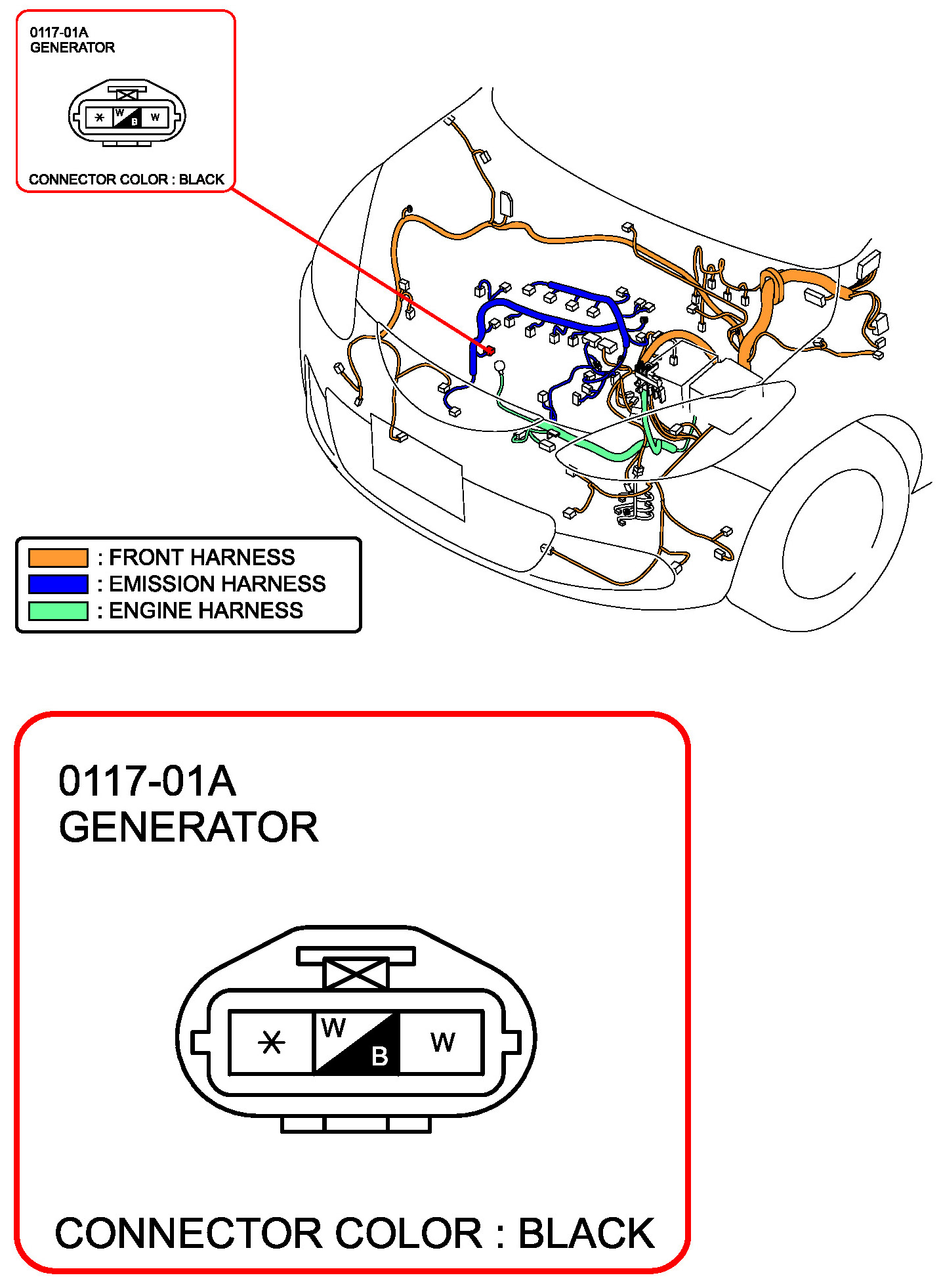 0117-01A
GENERATOR

*
W
B
W

CONNECTOR COLOR : BLACK

: FRONT HARNESS
: EMISSION HARNESS
: ENGINE HARNESS

0117-01A
GENERATOR

*
W
B
W

CONNECTOR COLOR : BLACK