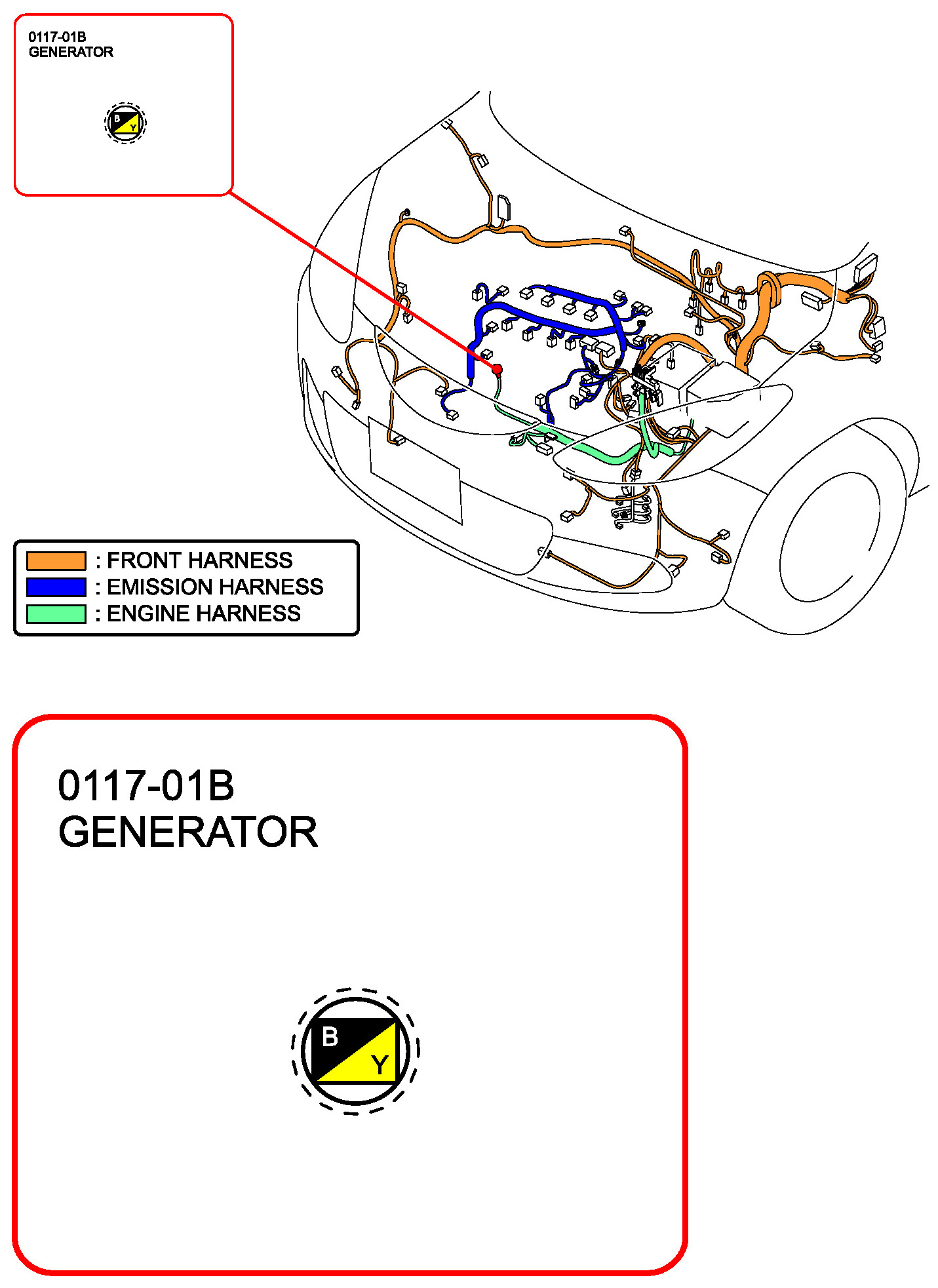 0117-01B
GENERATOR

B
Y

: FRONT HARNESS
: EMISSION HARNESS
: ENGINE HARNESS

0117-01B
GENERATOR

B
Y