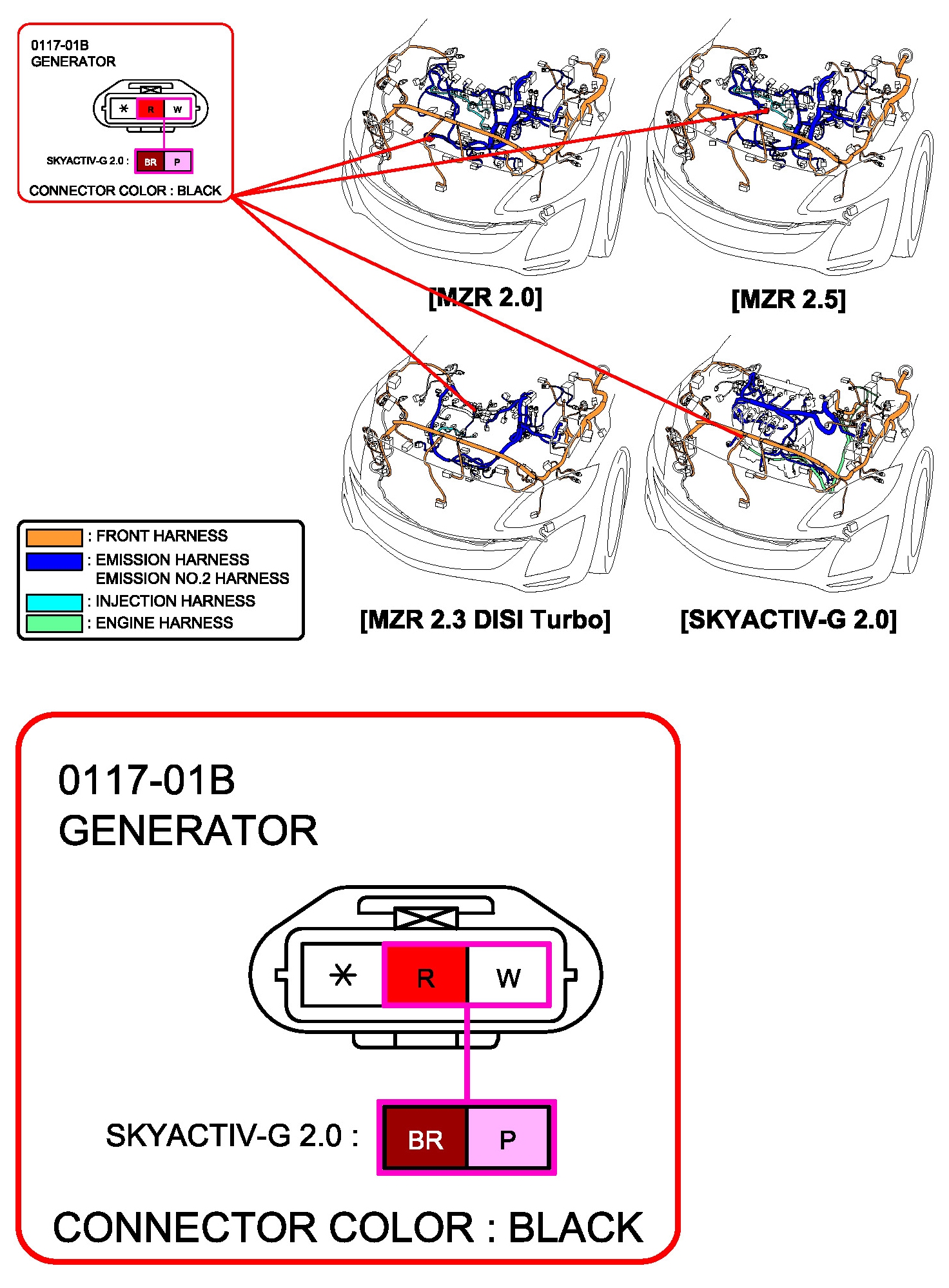 0117-01B
GENERATOR

* R W

SKYACTIV-G 2.0 : BR P

CONNECTOR COLOR : BLACK

[MZR 2.0]

[MZR 2.5]

: FRONT HARNESS
: EMISSION HARNESS
EMISSION NO.2 HARNESS
: INJECTION HARNESS
: ENGINE HARNESS

[MZR 2.3 DISI Turbo]

[SKYACTIV-G 2.0]

0117-01B
GENERATOR

* R W

SKYACTIV-G 2.0 : BR P

CONNECTOR COLOR : BLACK