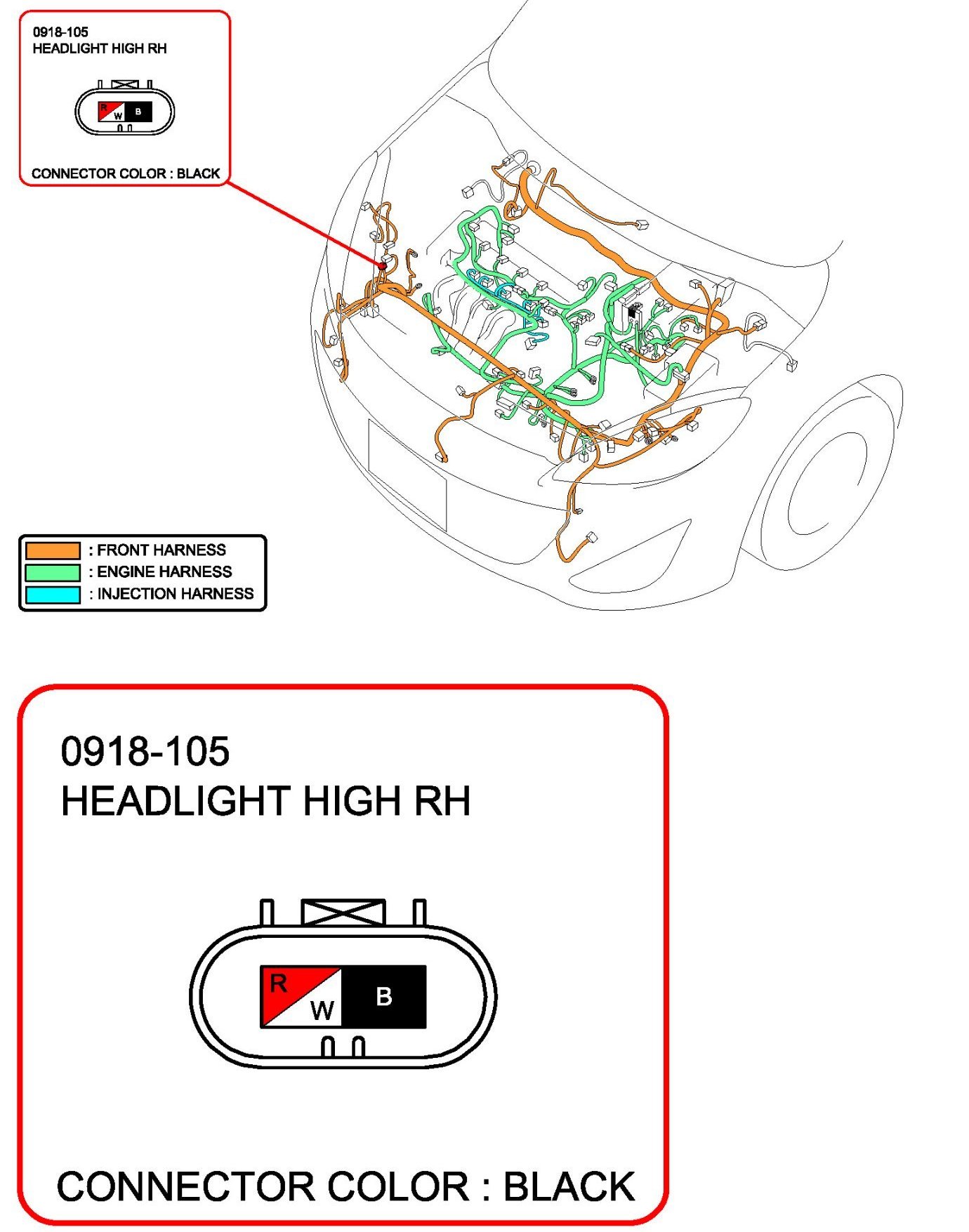 0918-105
HEADLIGHT HIGH RH

R
W
B

CONNECTOR COLOR : BLACK

: FRONT HARNESS
: ENGINE HARNESS
: INJECTION HARNESS

0918-105
HEADLIGHT HIGH RH

R
W
B

CONNECTOR COLOR : BLACK