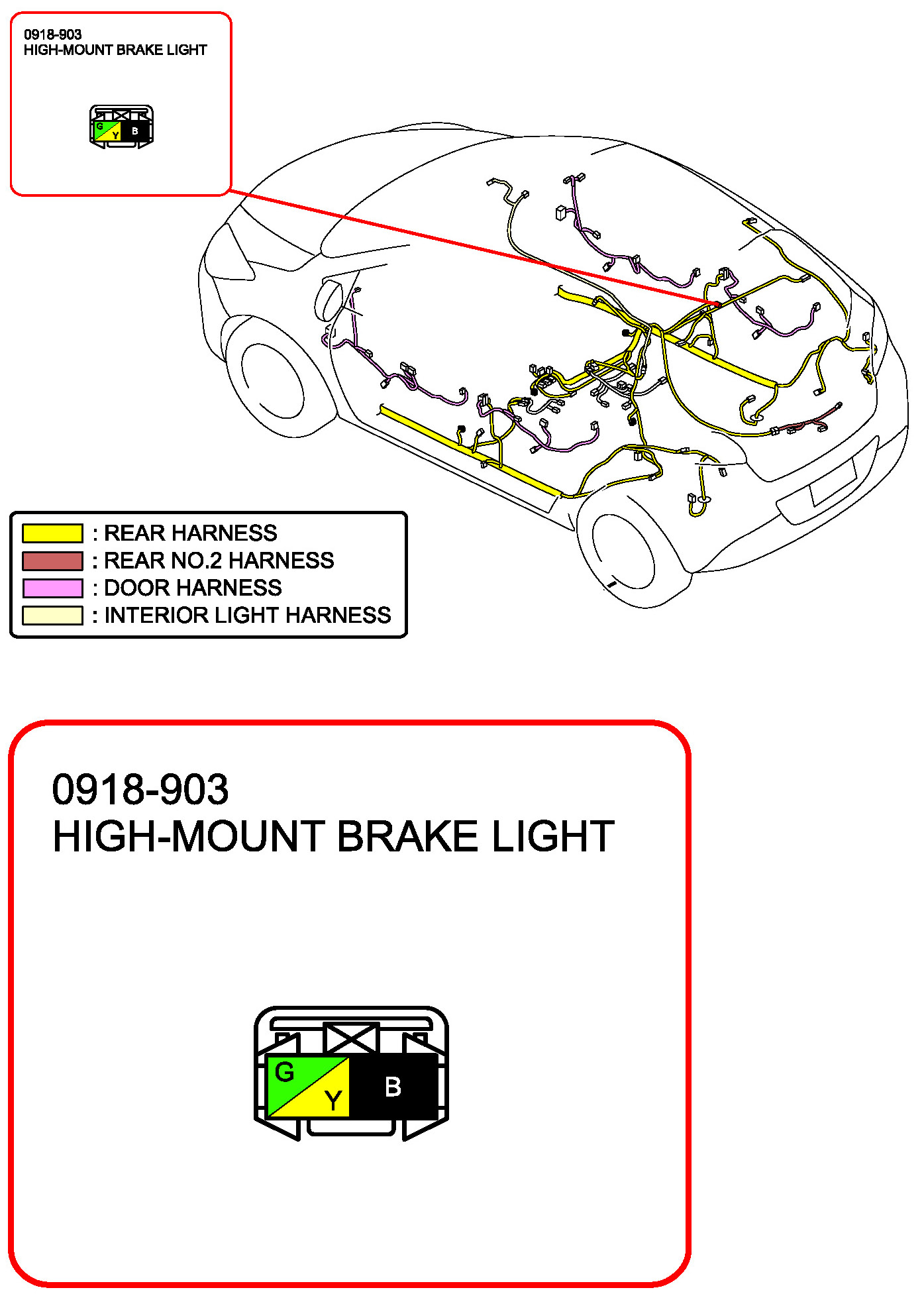 0918-903
HIGH-MOUNT BRAKE LIGHT

G
Y
B

: REAR HARNESS
: REAR NO.2 HARNESS
: DOOR HARNESS
: INTERIOR LIGHT HARNESS

0918-903
HIGH-MOUNT BRAKE LIGHT

G
Y
B