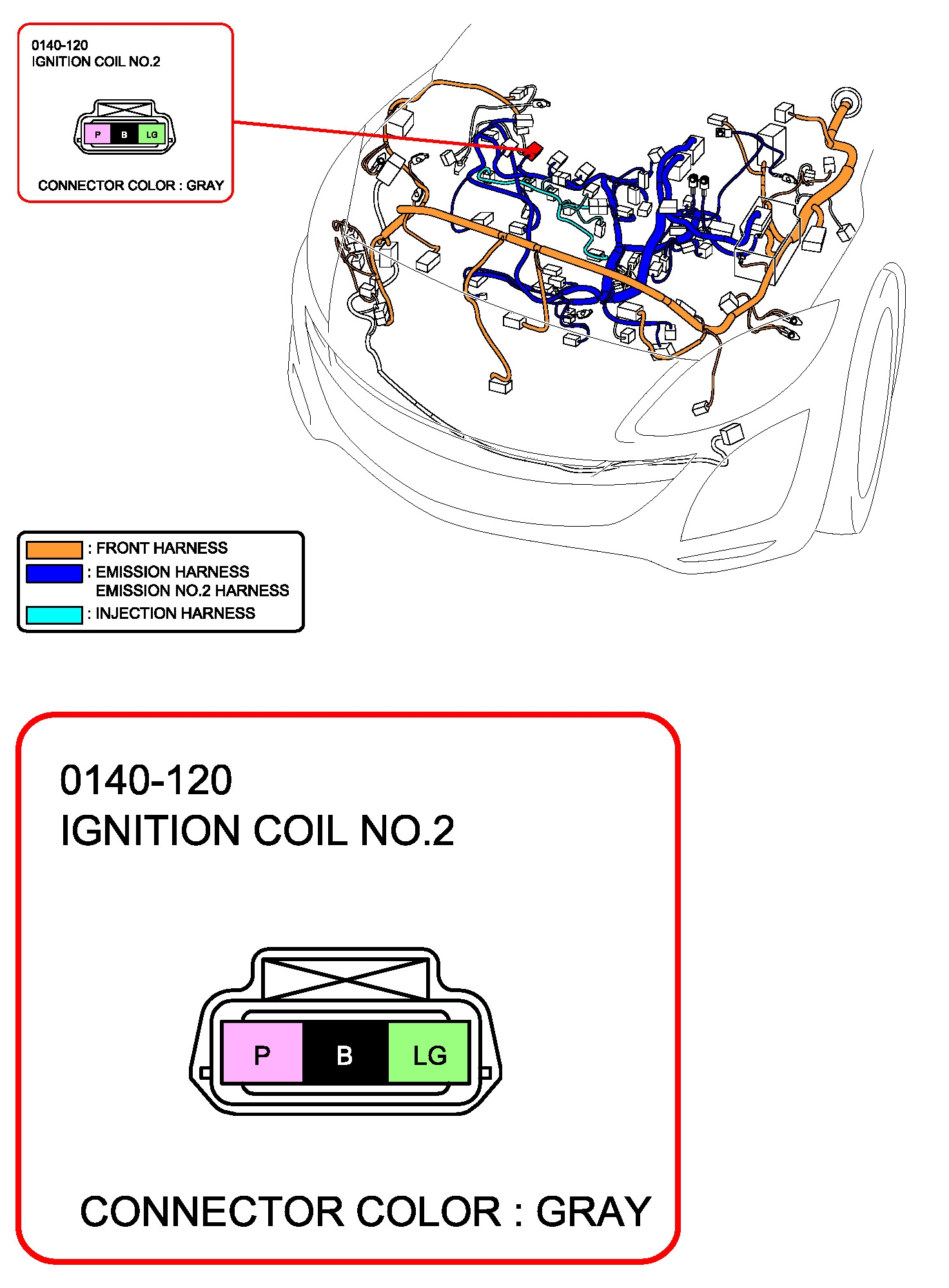 0140-120
IGNITION COIL NO.2

P B LG

CONNECTOR COLOR : GRAY

: FRONT HARNESS
: EMISSION HARNESS
EMISSION NO.2 HARNESS
: INJECTION HARNESS

0140-120
IGNITION COIL NO.2

P B LG

CONNECTOR COLOR : GRAY