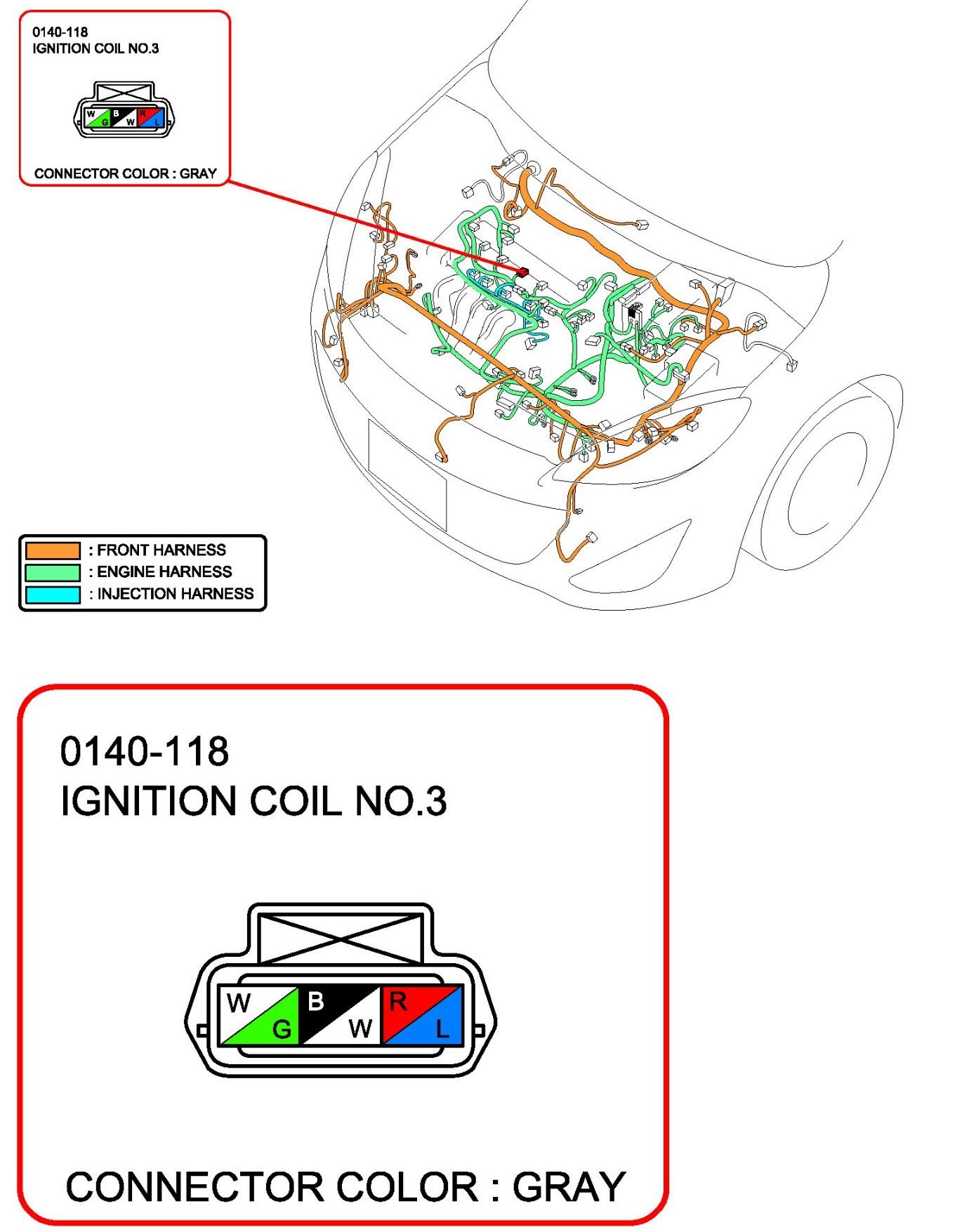 0140-118
IGNITION COIL NO.3

W G B W R L

CONNECTOR COLOR : GRAY

: FRONT HARNESS
: ENGINE HARNESS
: INJECTION HARNESS

0140-118
IGNITION COIL NO.3

W G B W R L

CONNECTOR COLOR : GRAY