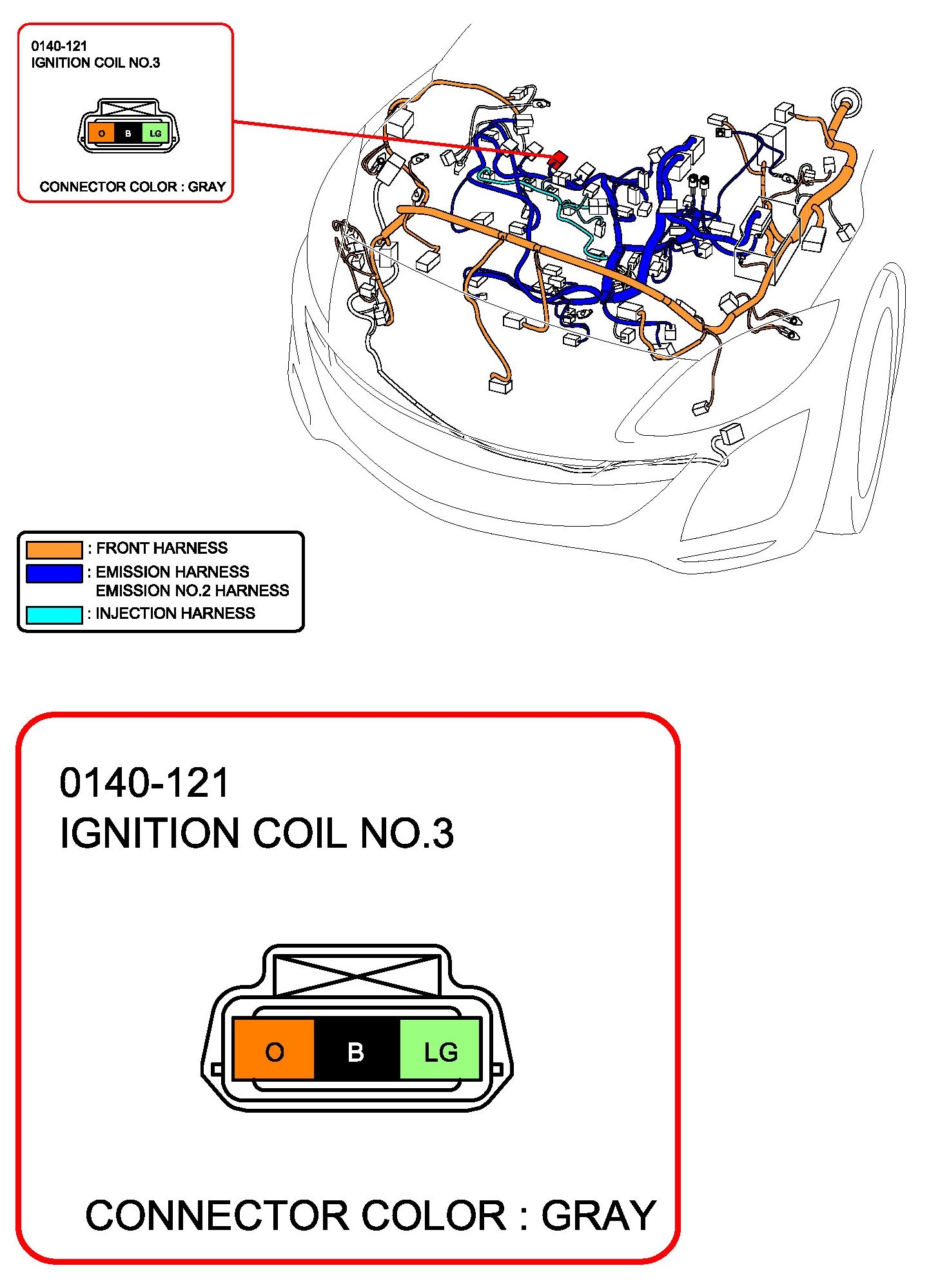 0140-121
IGNITION COIL NO.3

O B LG

CONNECTOR COLOR : GRAY

: FRONT HARNESS
: EMISSION HARNESS
EMISSION NO.2 HARNESS
: INJECTION HARNESS

0140-121
IGNITION COIL NO.3

O B LG

CONNECTOR COLOR : GRAY