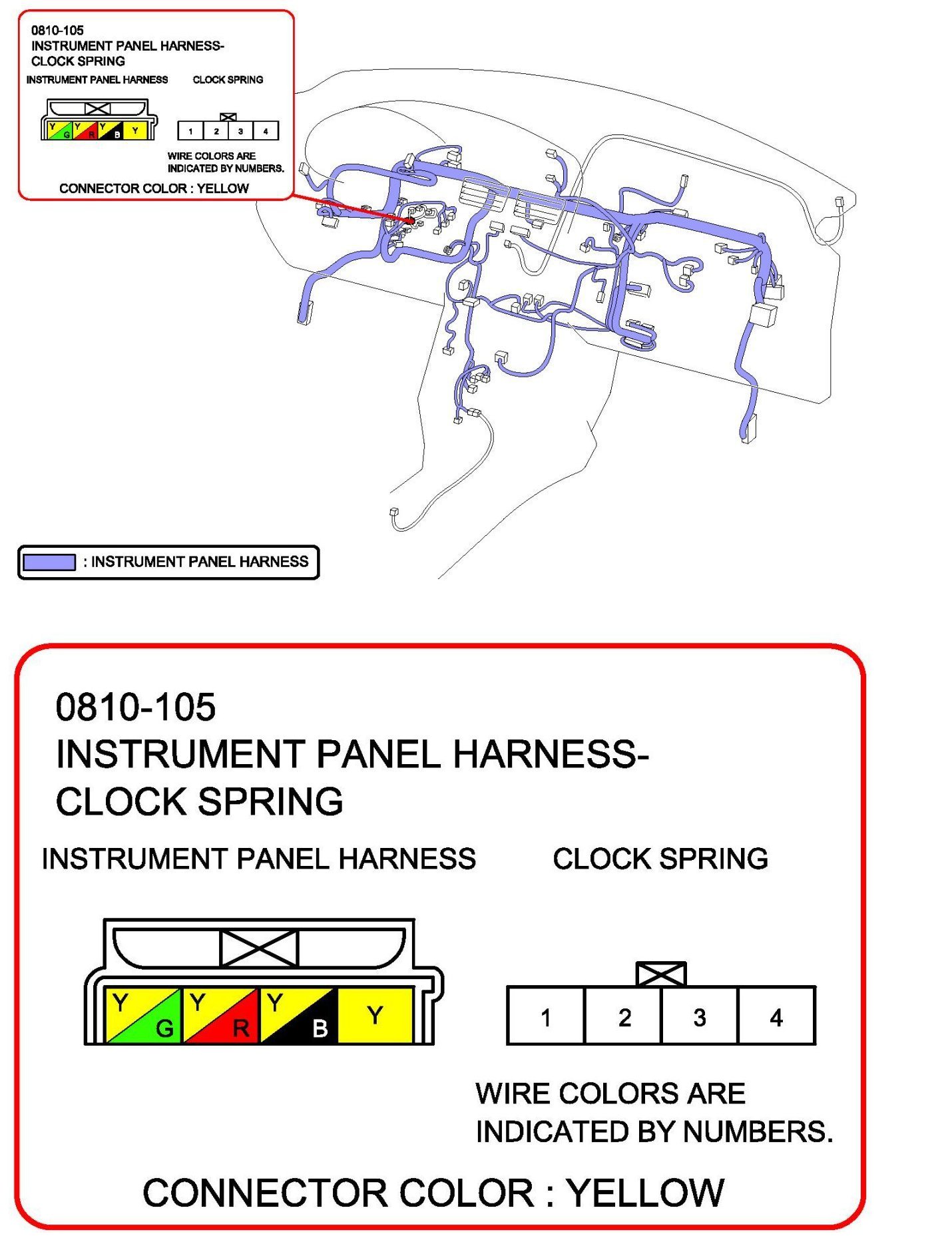 0810-105
INSTRUMENT PANEL HARNESS-
CLOCK SPRING

INSTRUMENT PANEL HARNESS CLOCK SPRING

Y G Y R Y B Y

1 2 3 4

WIRE COLORS ARE INDICATED BY NUMBERS.

CONNECTOR COLOR : YELLOW

: INSTRUMENT PANEL HARNESS

0810-105
INSTRUMENT PANEL HARNESS-
CLOCK SPRING

INSTRUMENT PANEL HARNESS CLOCK SPRING

Y G Y R Y B Y

1 2 3 4

WIRE COLORS ARE INDICATED BY NUMBERS.

CONNECTOR COLOR : YELLOW