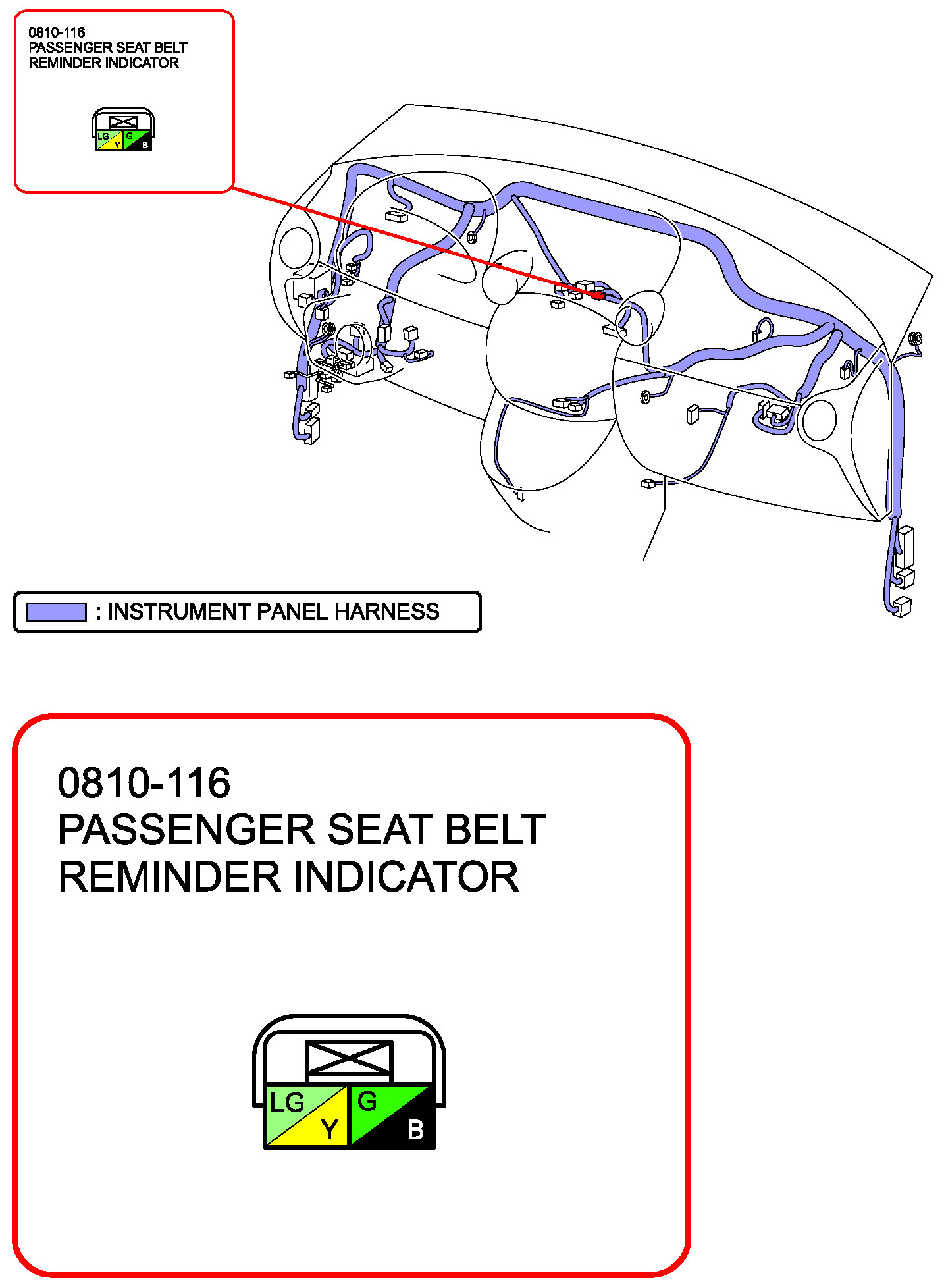 0810-116
PASSENGER SEAT BELT
REMINDER INDICATOR

LG
Y
G
B

: INSTRUMENT PANEL HARNESS

0810-116
PASSENGER SEAT BELT
REMINDER INDICATOR

LG
Y
G
B