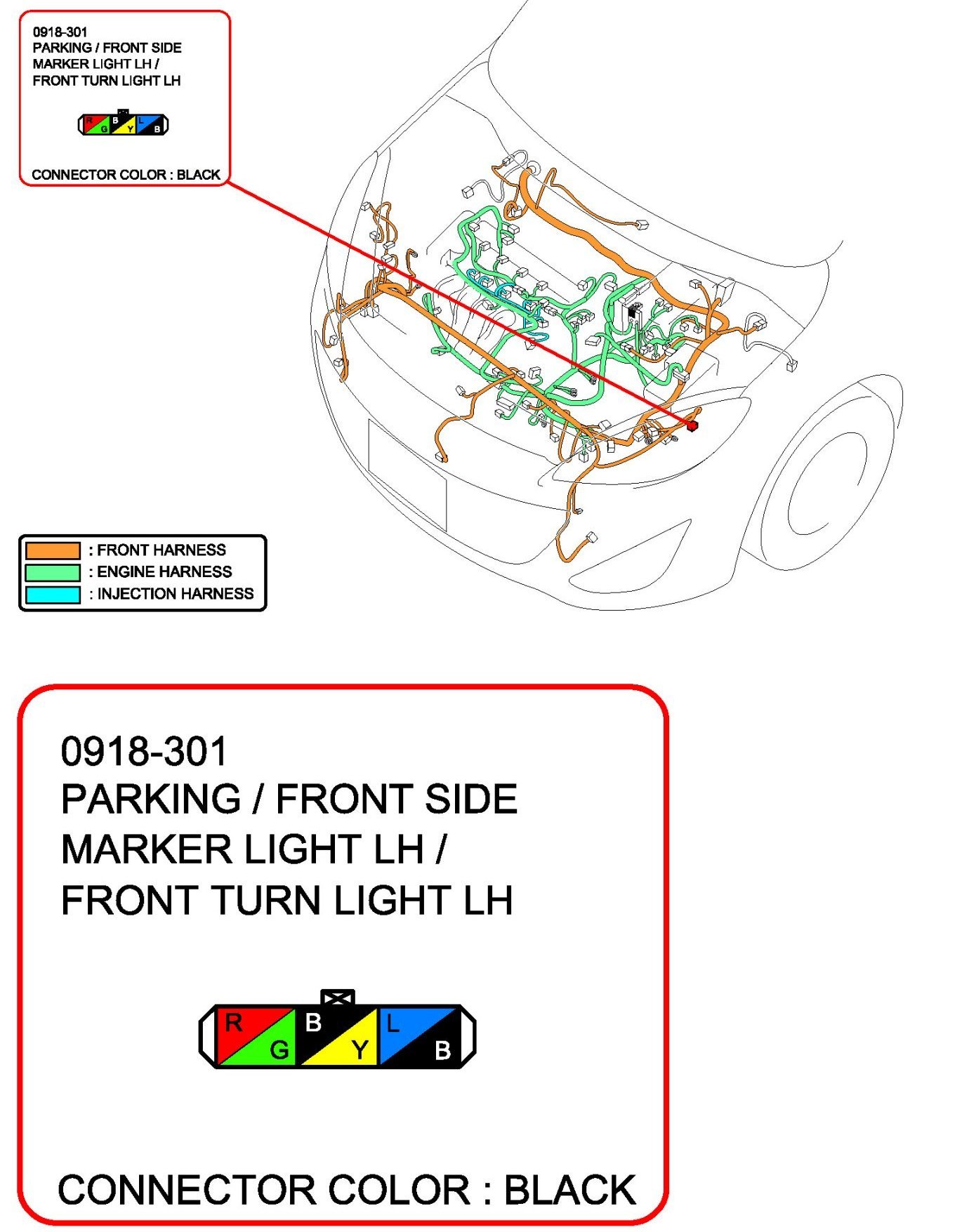 0918-301
PARKING / FRONT SIDE
MARKER LIGHT LH /
FRONT TURN LIGHT LH

R G B Y L B

CONNECTOR COLOR : BLACK

: FRONT HARNESS
: ENGINE HARNESS
: INJECTION HARNESS

0918-301
PARKING / FRONT SIDE
MARKER LIGHT LH /
FRONT TURN LIGHT LH

R G B Y L B

CONNECTOR COLOR : BLACK