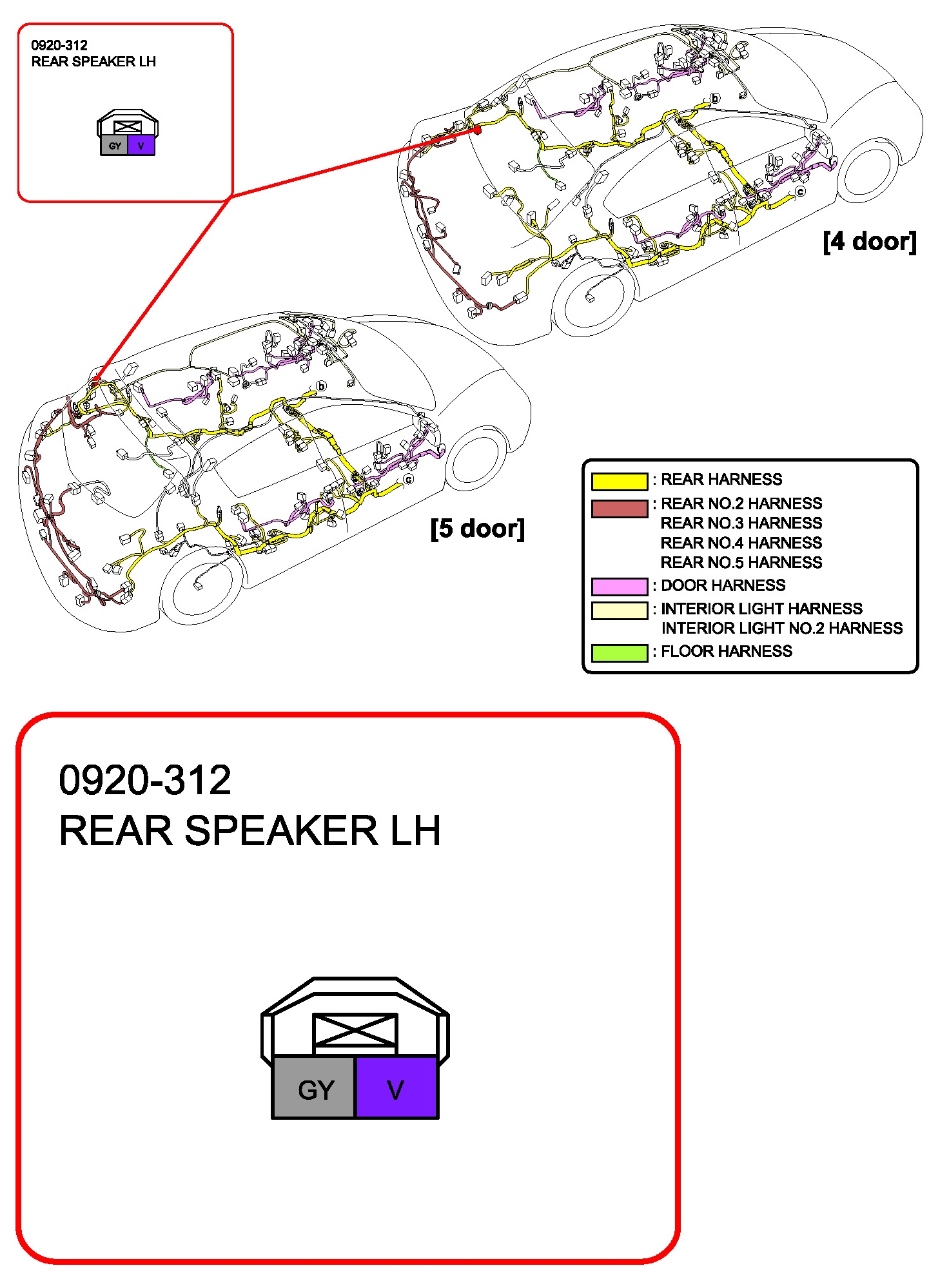 0920-312
REAR SPEAKER LH

GY V

b

c

[4 door]

b

c

[5 door]

: REAR HARNESS
: REAR NO.2 HARNESS
REAR NO.3 HARNESS
REAR NO.4 HARNESS
REAR NO.5 HARNESS
: DOOR HARNESS
: INTERIOR LIGHT HARNESS
INTERIOR LIGHT NO.2 HARNESS
: FLOOR HARNESS

0920-312
REAR SPEAKER LH

GY V