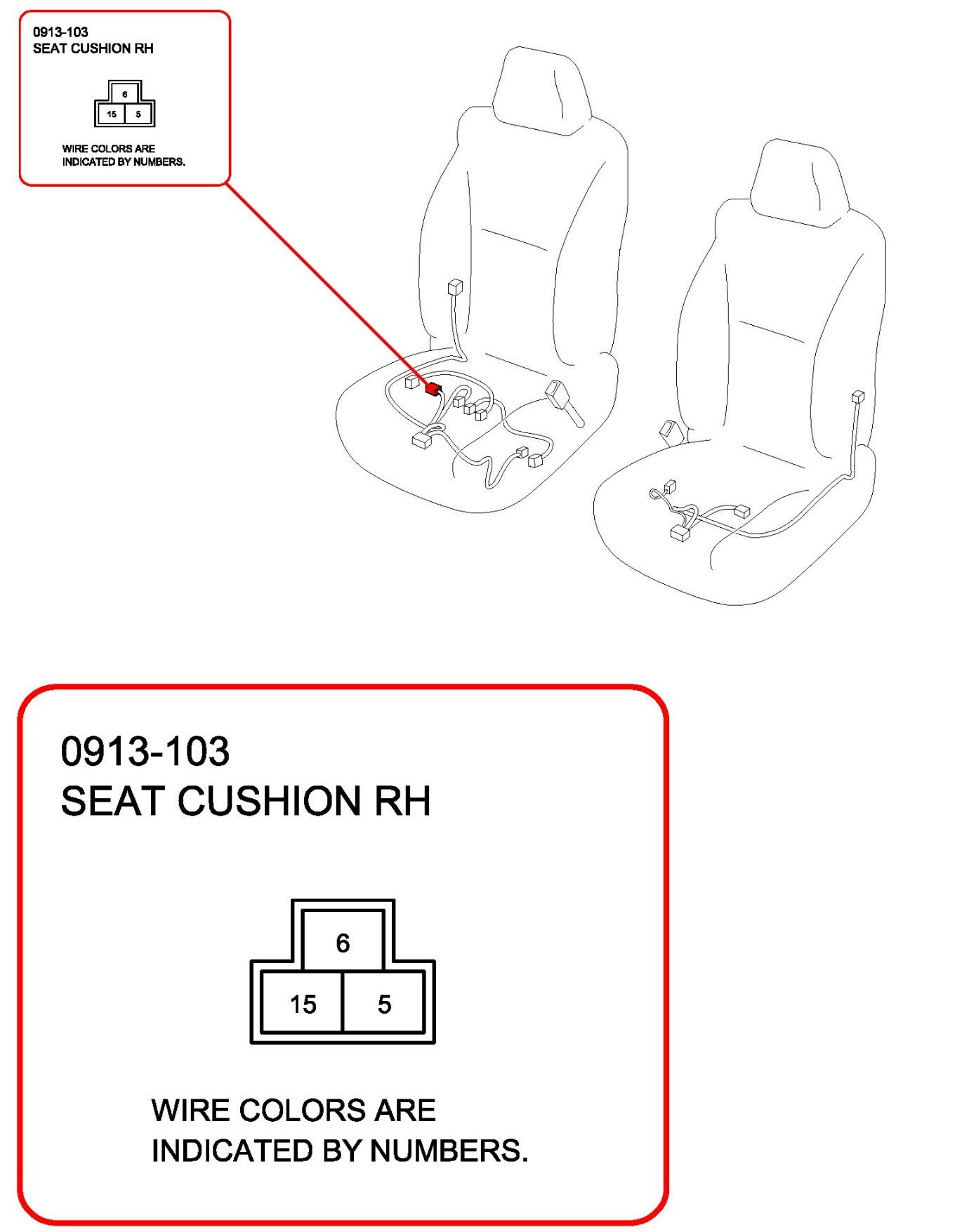 0913-103
SEAT CUSHION RH

6
15 5

WIRE COLORS ARE INDICATED BY NUMBERS.

0913-103
SEAT CUSHION RH

6
15 5

WIRE COLORS ARE INDICATED BY NUMBERS.