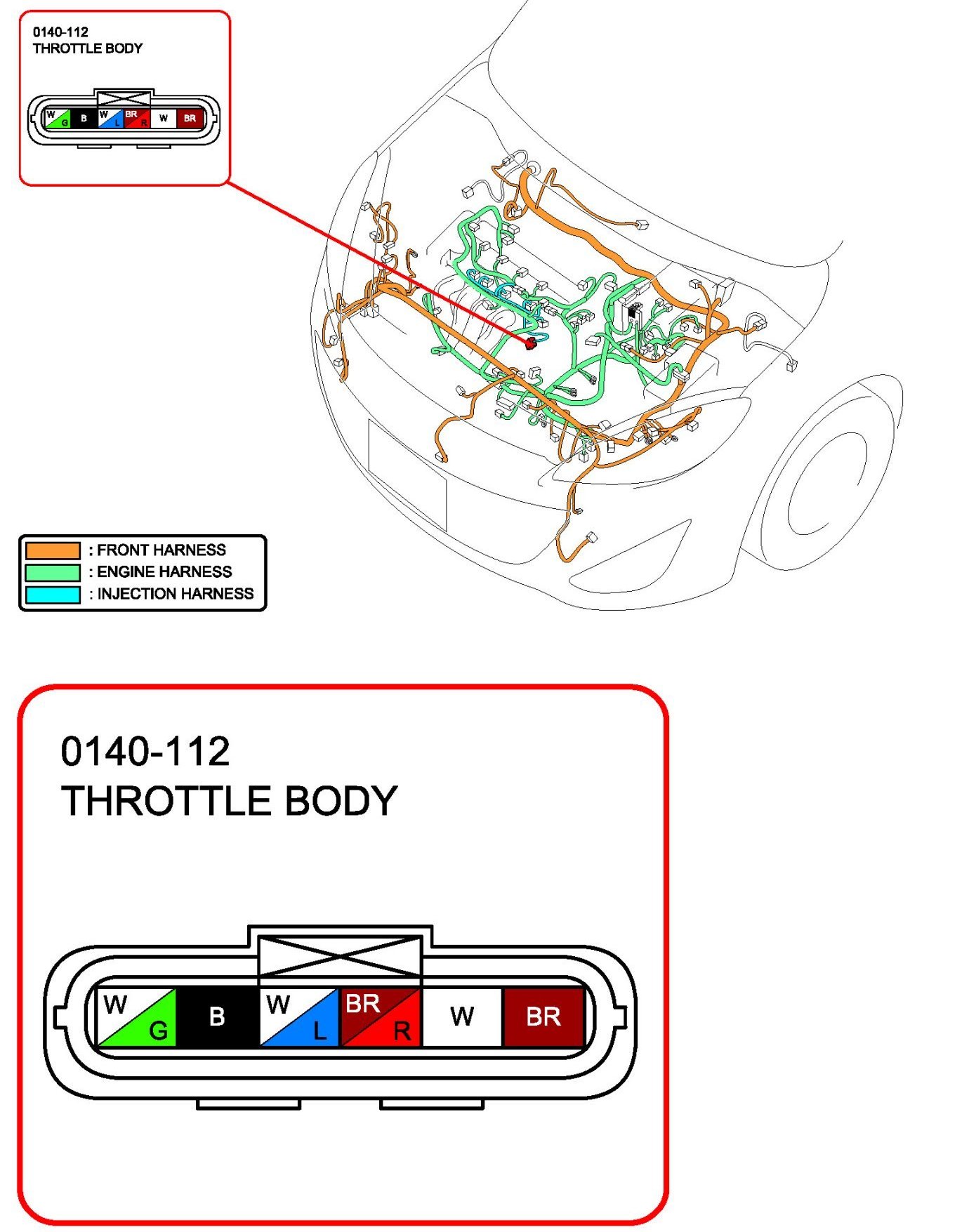 0140-112
THROTTLE BODY

W G B W L BR R W BR

: FRONT HARNESS
: ENGINE HARNESS
: INJECTION HARNESS

0140-112
THROTTLE BODY

W G B W L BR R W BR