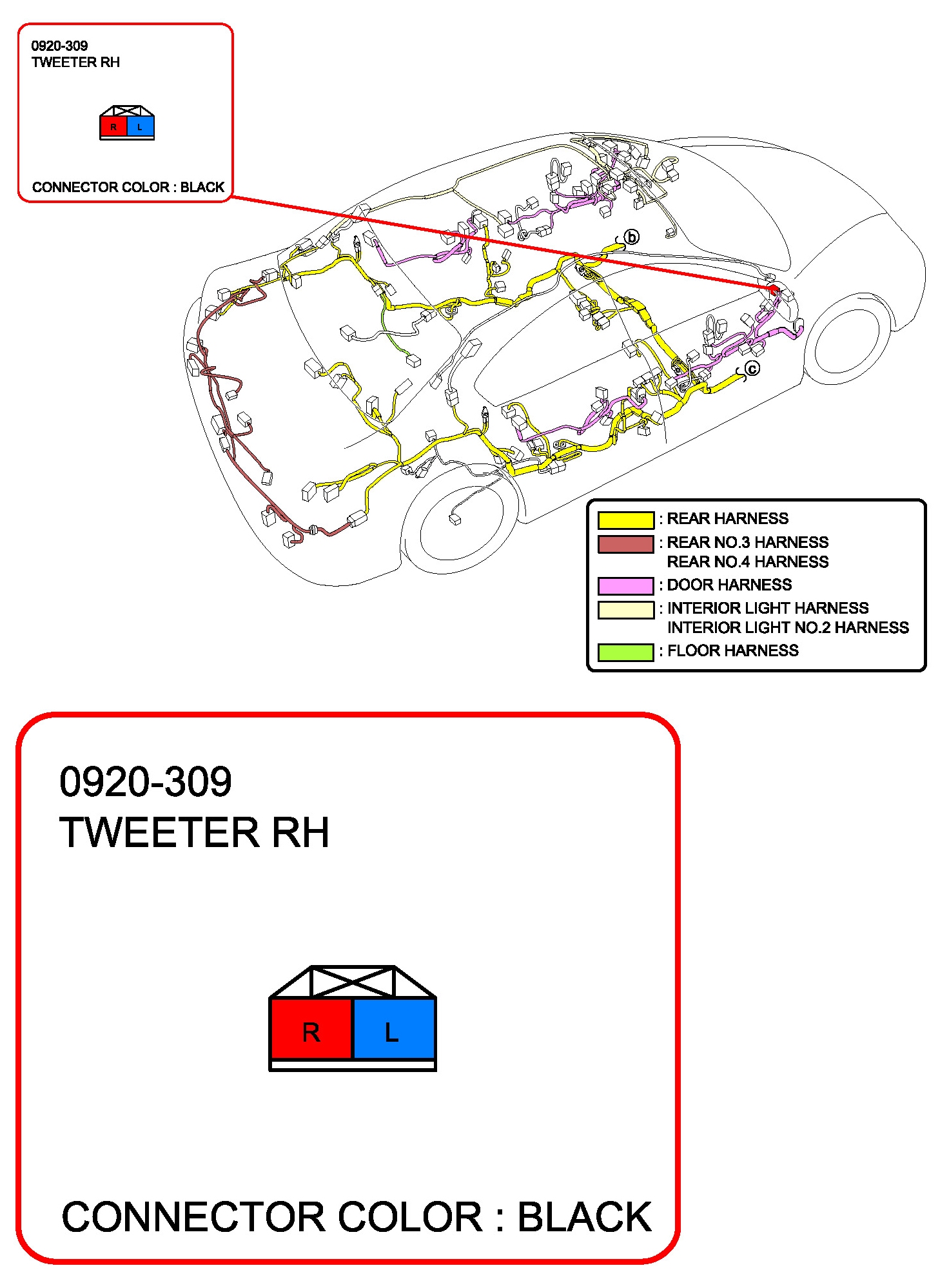 0920-309
TWEETER RH

R L

CONNECTOR COLOR : BLACK

b

c

: REAR HARNESS
: REAR NO.3 HARNESS
REAR NO.4 HARNESS
: DOOR HARNESS
: INTERIOR LIGHT HARNESS
INTERIOR LIGHT NO.2 HARNESS
: FLOOR HARNESS

0920-309
TWEETER RH

R L

CONNECTOR COLOR : BLACK