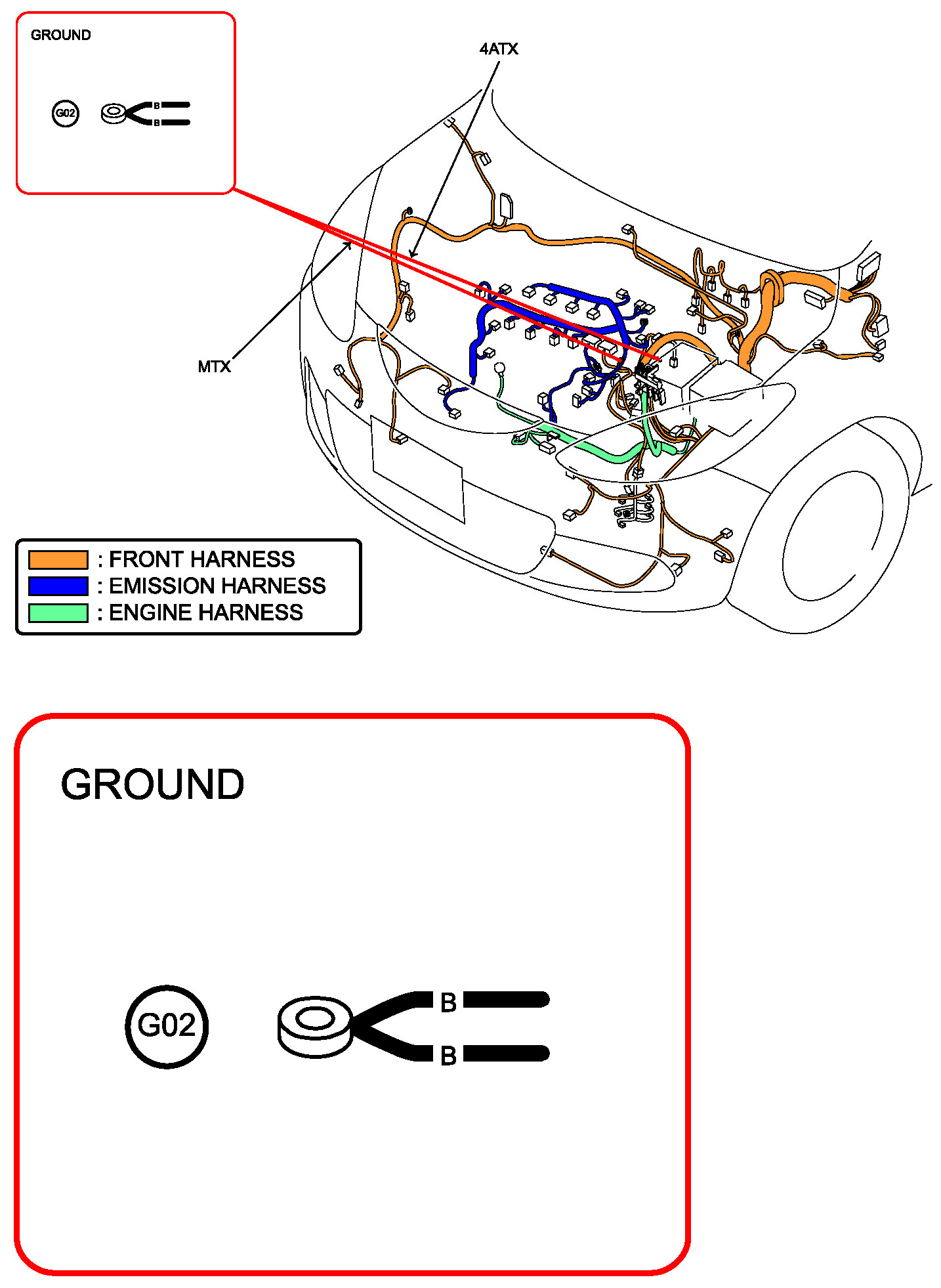 GROUND

G02

B

B

4ATX

MTX

: FRONT HARNESS
: EMISSION HARNESS
: ENGINE HARNESS

GROUND

G02

B

B