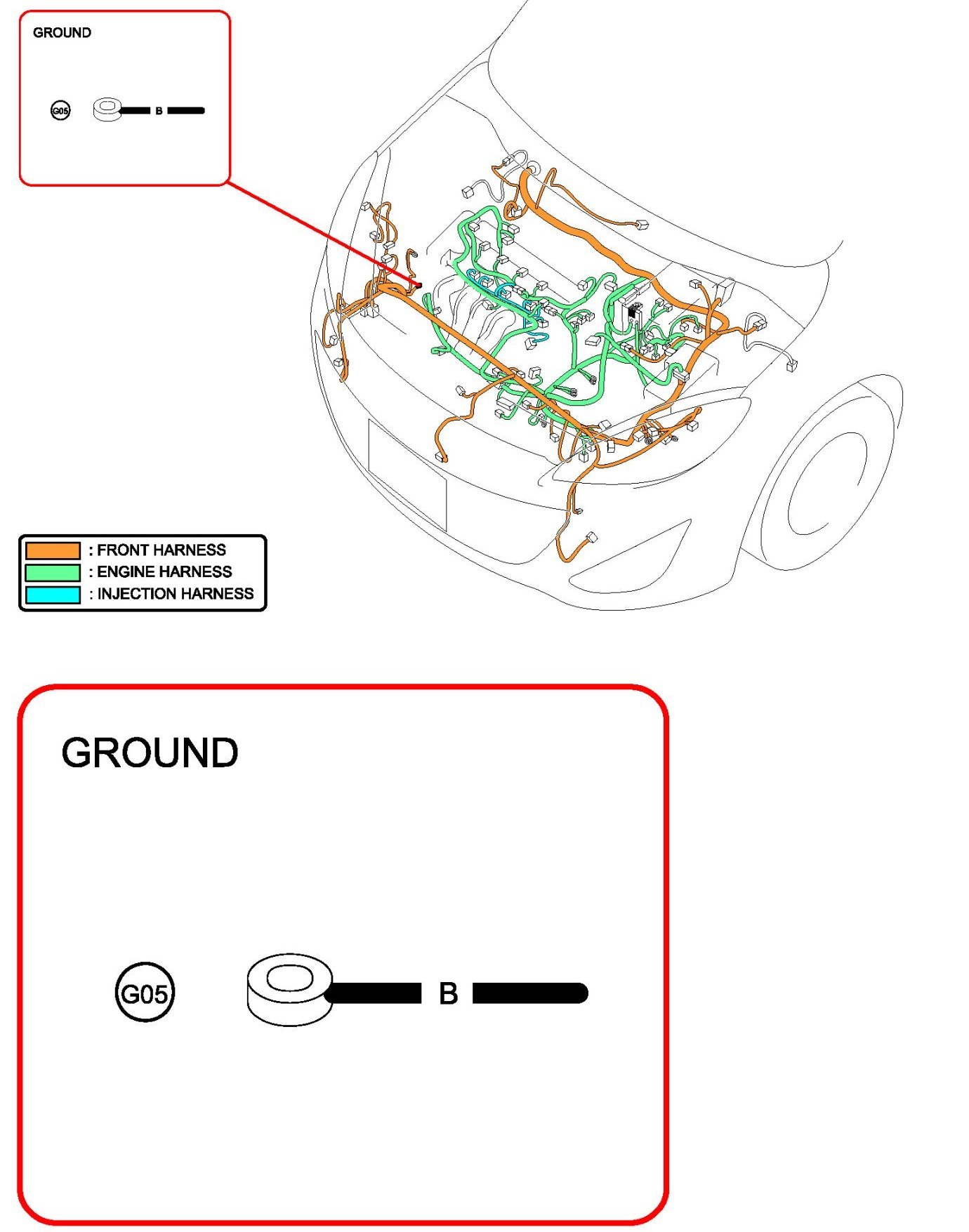 GROUND

G05

B

: FRONT HARNESS
: ENGINE HARNESS
: INJECTION HARNESS

GROUND

G05

B