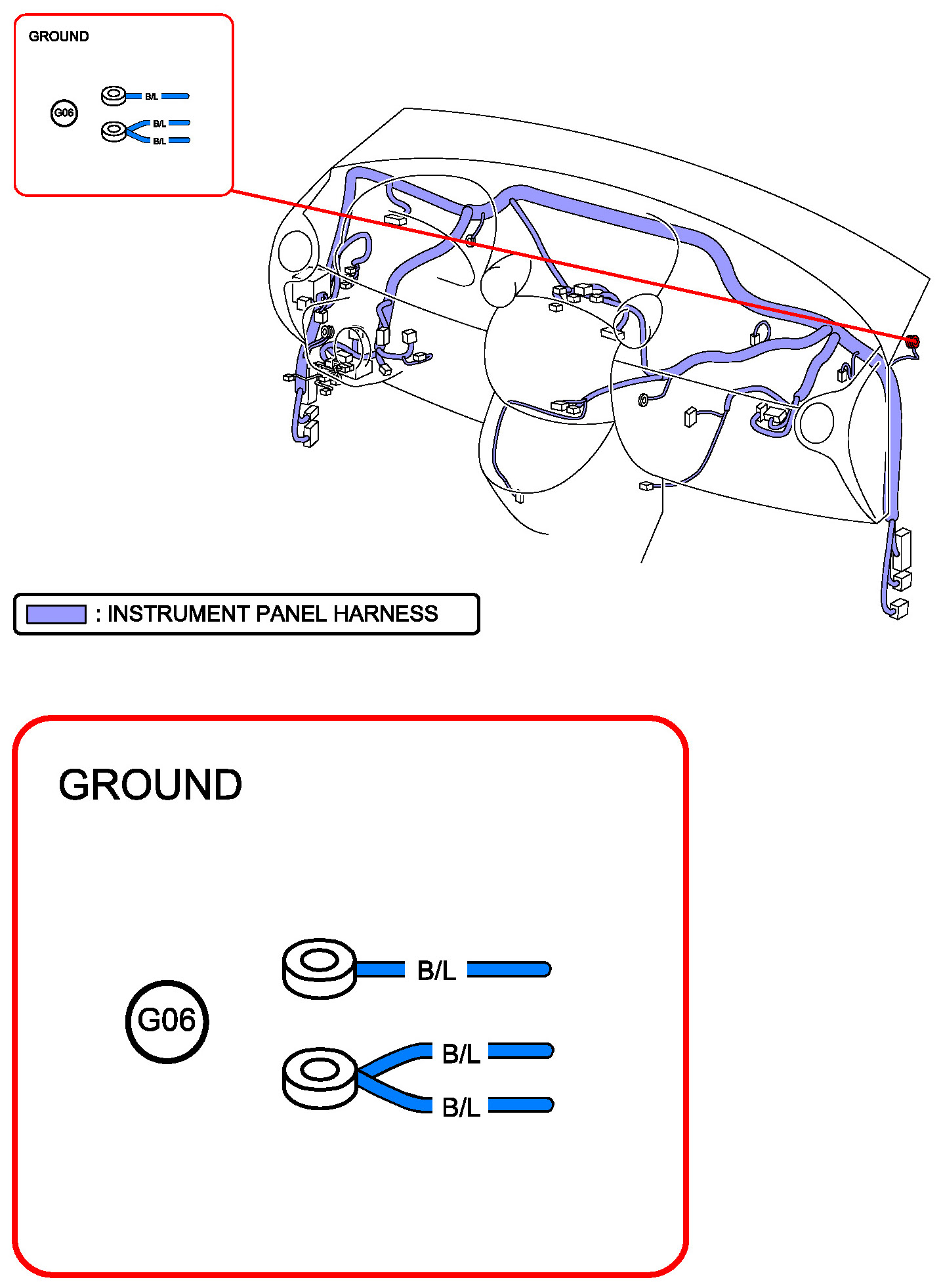 GROUND

G06

B/L

B/L

B/L

: INSTRUMENT PANEL HARNESS

GROUND

G06

B/L

B/L

B/L