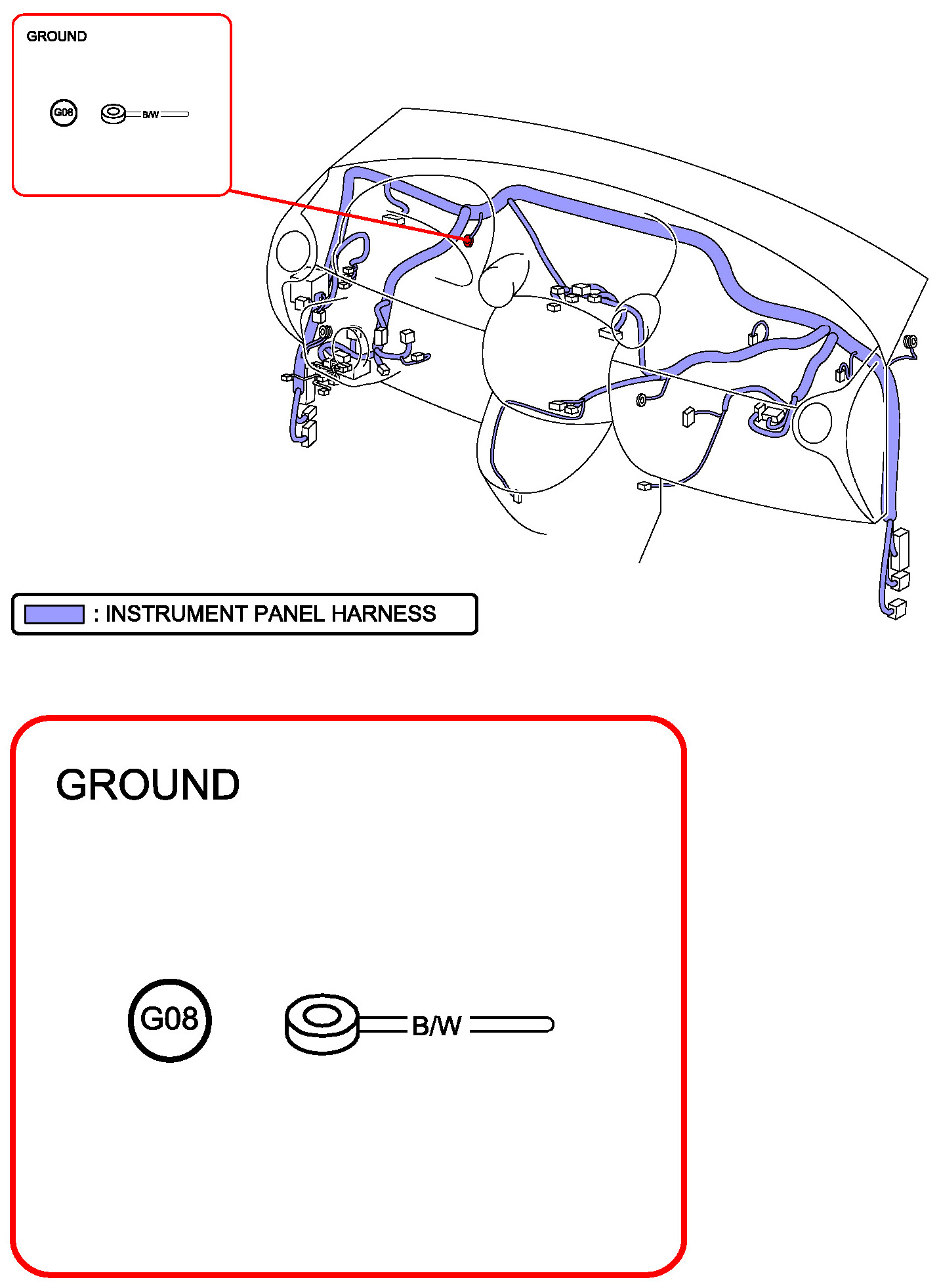 GROUND

G08

B/W

: INSTRUMENT PANEL HARNESS

GROUND

G08

B/W