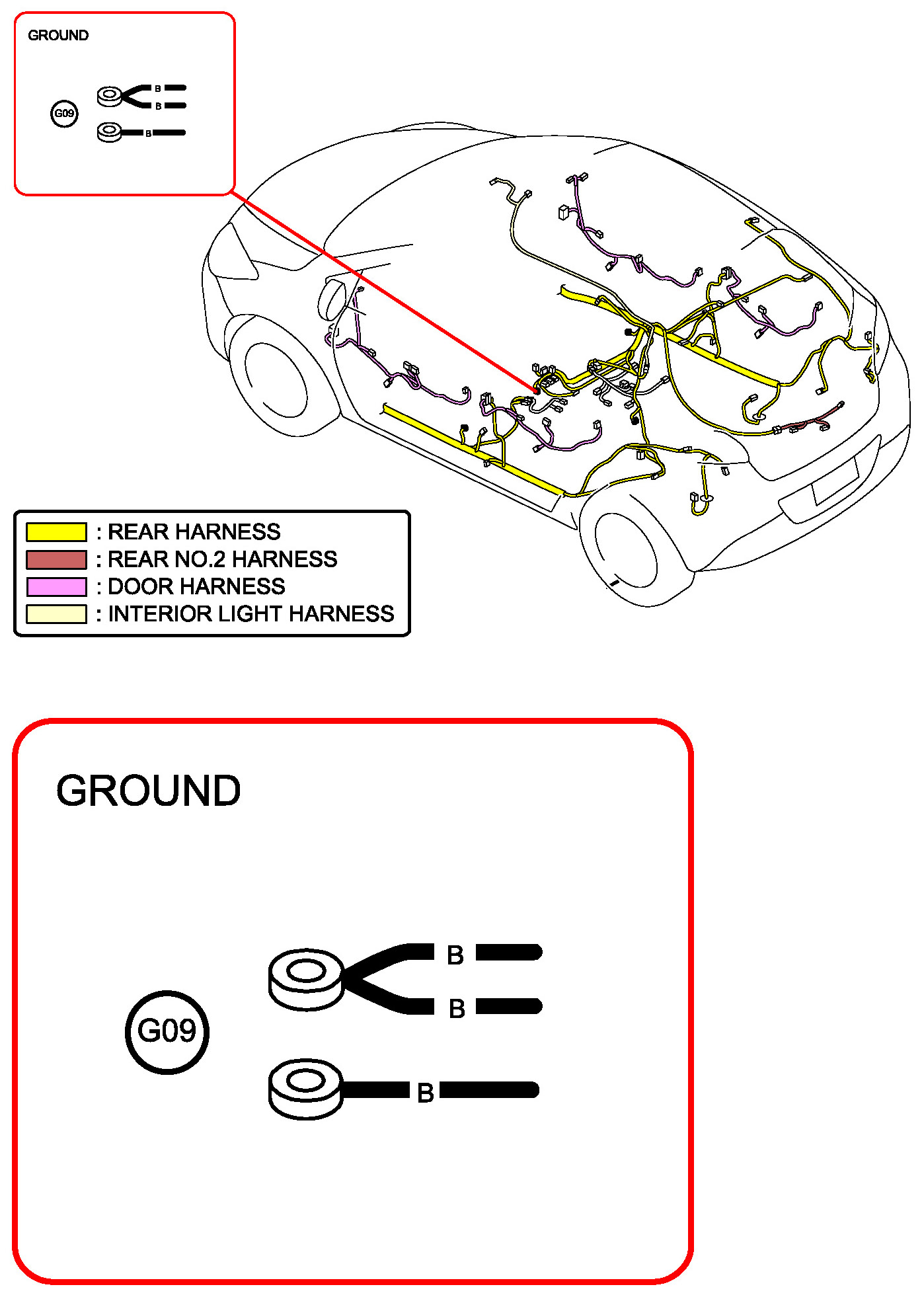 GROUND

G09

B
B
B

: REAR HARNESS
: REAR NO.2 HARNESS
: DOOR HARNESS
: INTERIOR LIGHT HARNESS

GROUND

G09

B
B
B