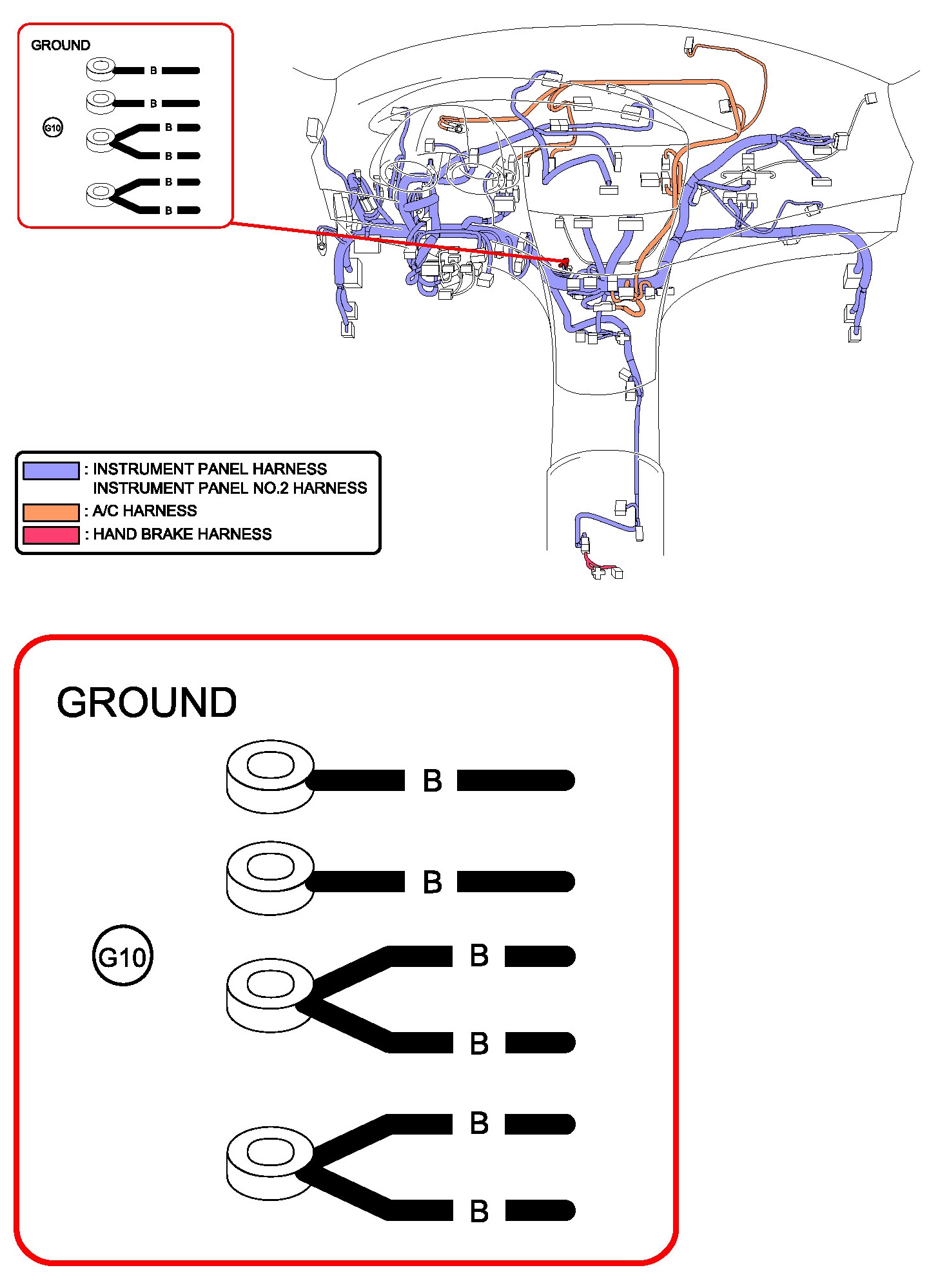 GROUND

B

B

G10

B

B

B

B

: INSTRUMENT PANEL HARNESS
INSTRUMENT PANEL NO.2 HARNESS

: A/C HARNESS

: HAND BRAKE HARNESS

GROUND

B

B

G10

B

B

B

B