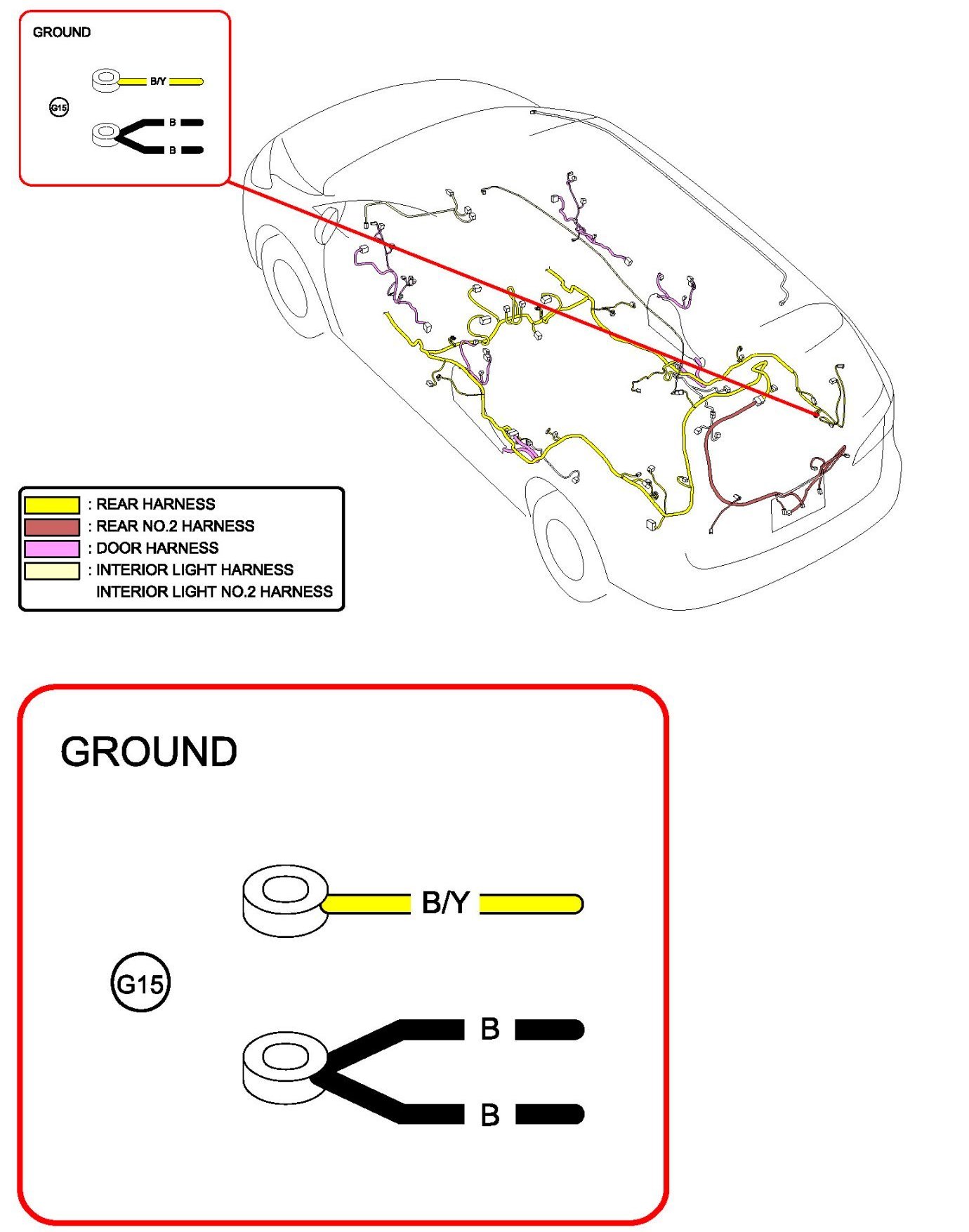 GROUND

B/Y

G15

B

B

: REAR HARNESS
: REAR NO.2 HARNESS
: DOOR HARNESS
: INTERIOR LIGHT HARNESS
INTERIOR LIGHT NO.2 HARNESS

GROUND

B/Y

G15

B

B