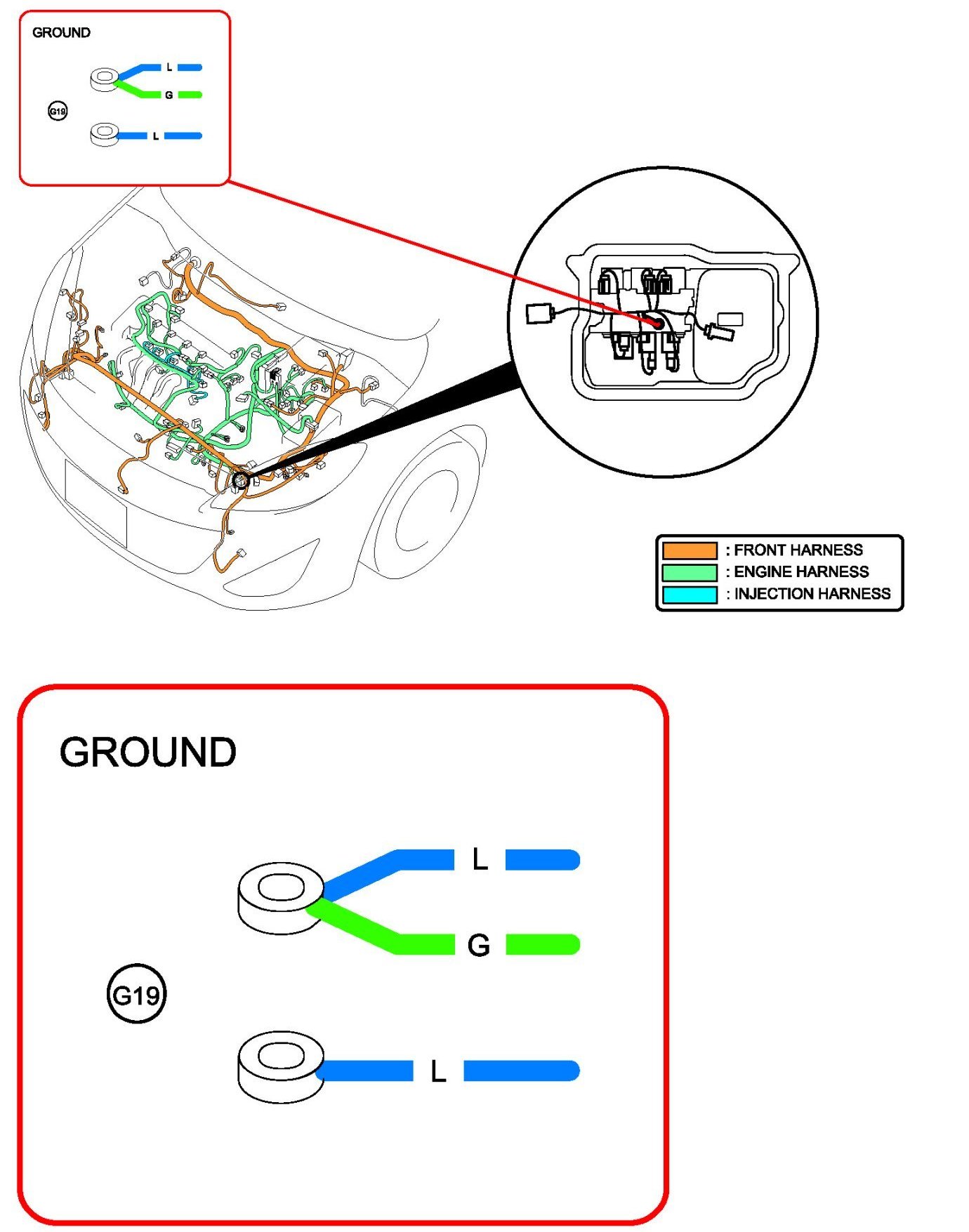 GROUND

L

G

G19

L

: FRONT HARNESS
: ENGINE HARNESS
: INJECTION HARNESS

GROUND

L

G

G19

L