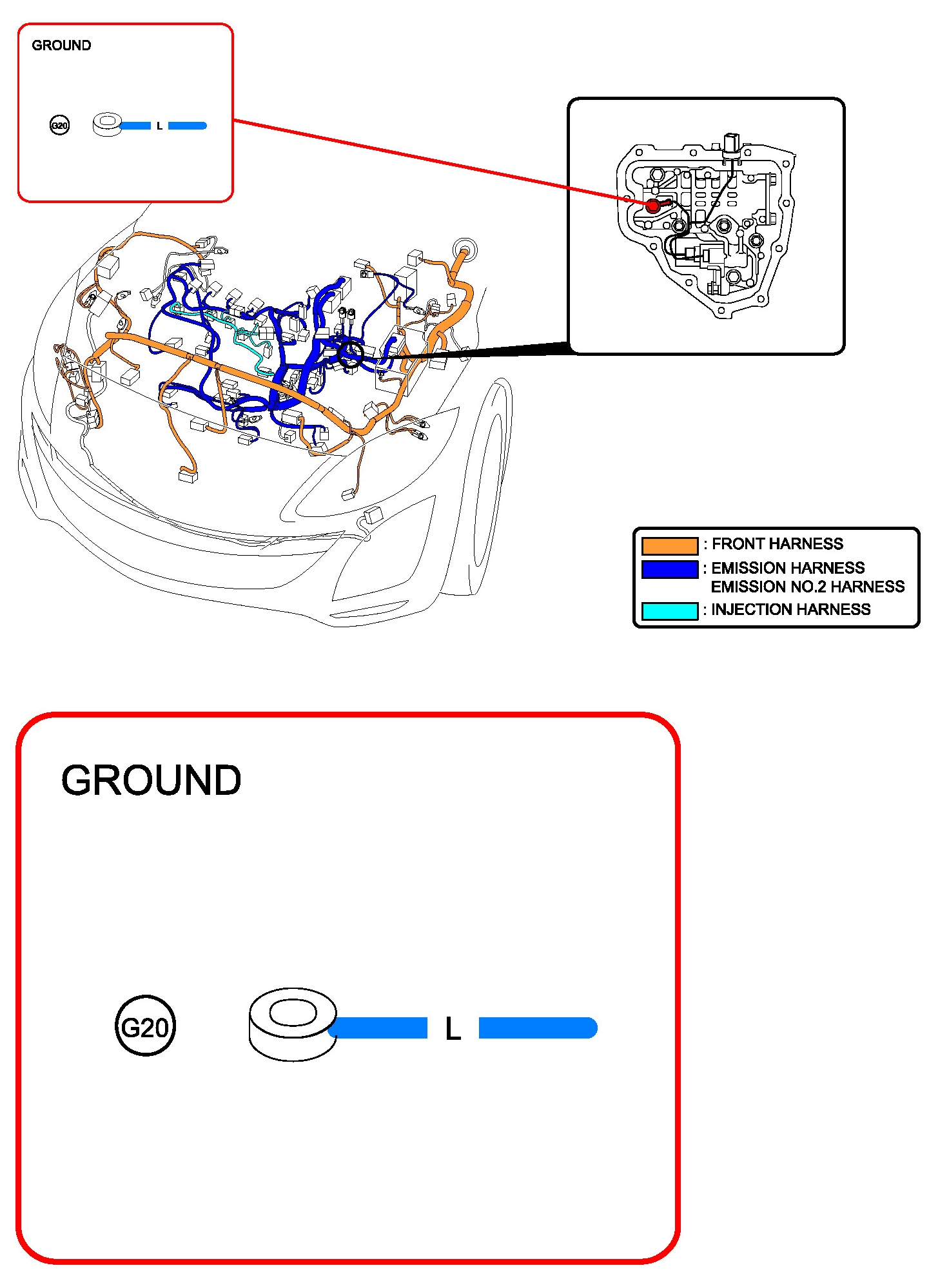 GROUND

G20

L

: FRONT HARNESS

: EMISSION HARNESS
EMISSION NO.2 HARNESS

: INJECTION HARNESS

GROUND

G20

L