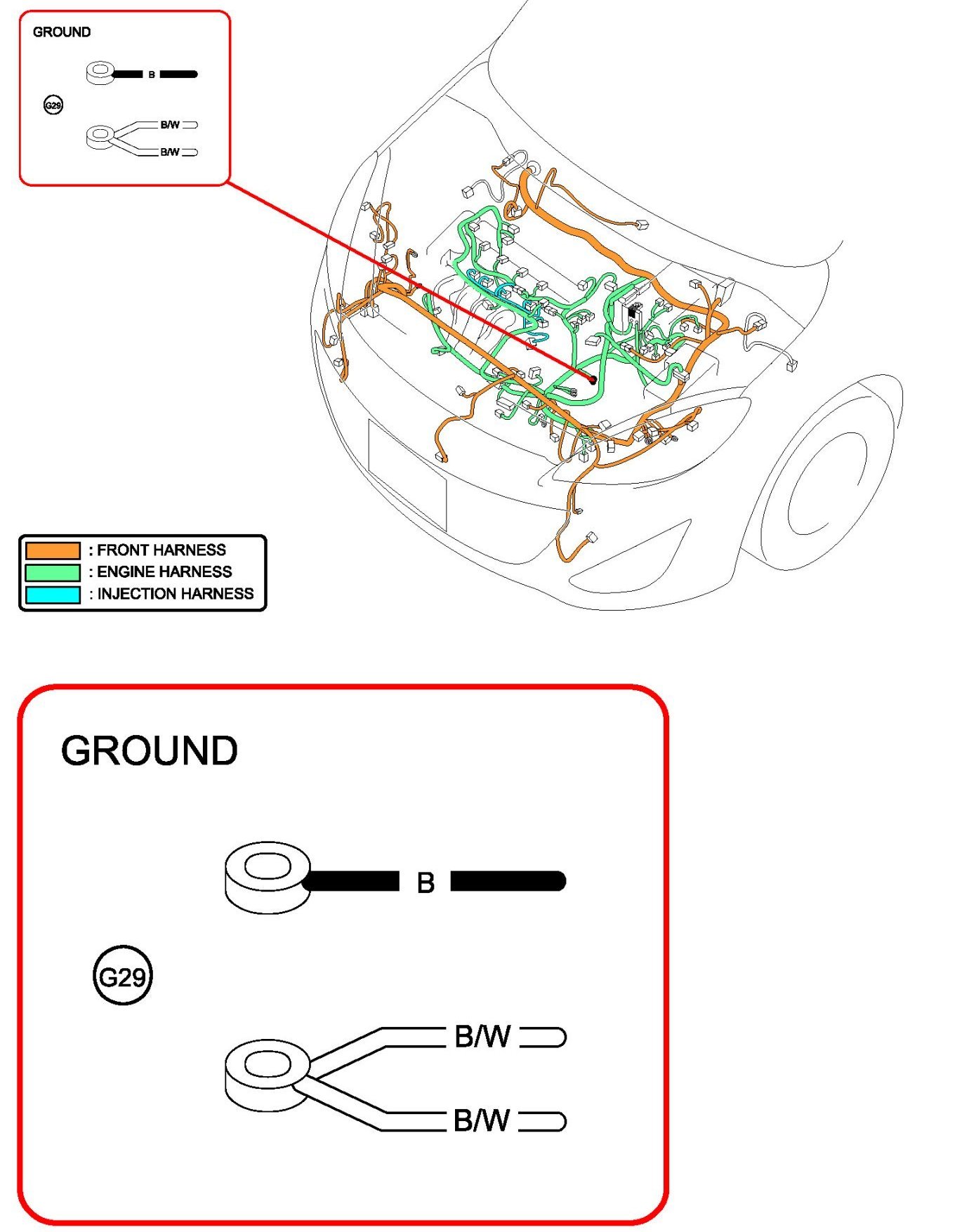 GROUND

B

G29

B/W

B/W

: FRONT HARNESS
: ENGINE HARNESS
: INJECTION HARNESS

GROUND

B

G29

B/W

B/W