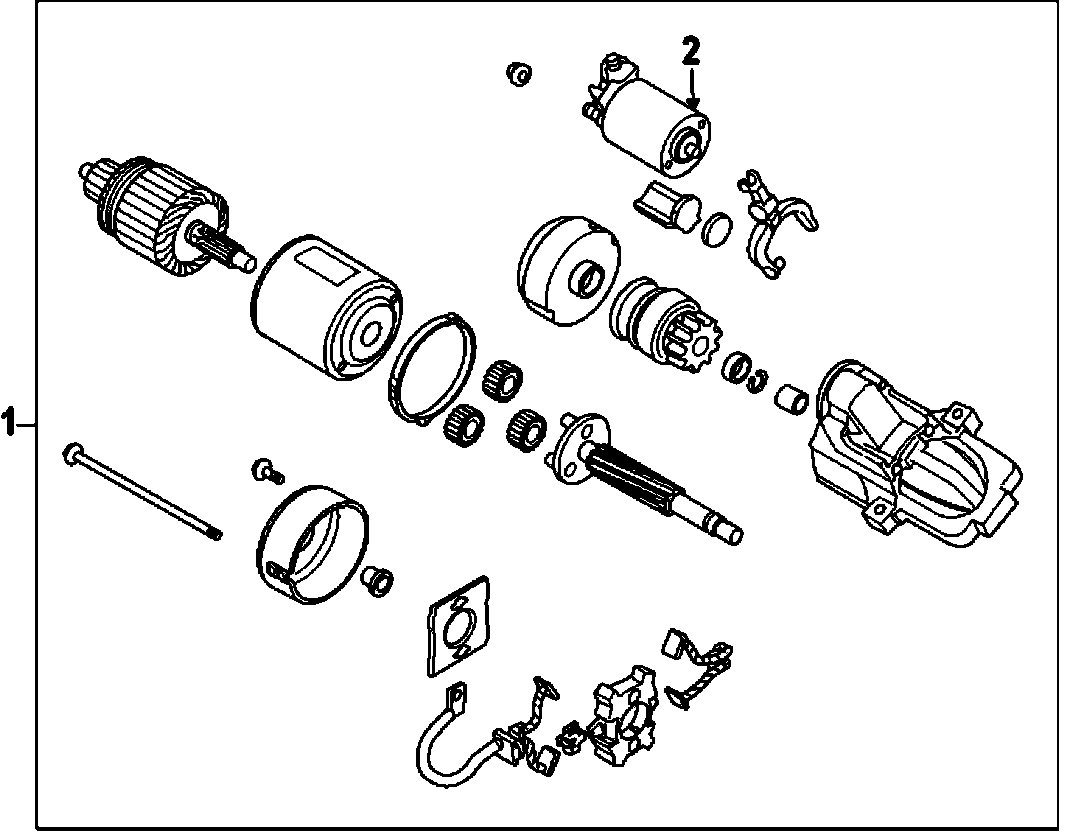 2
1