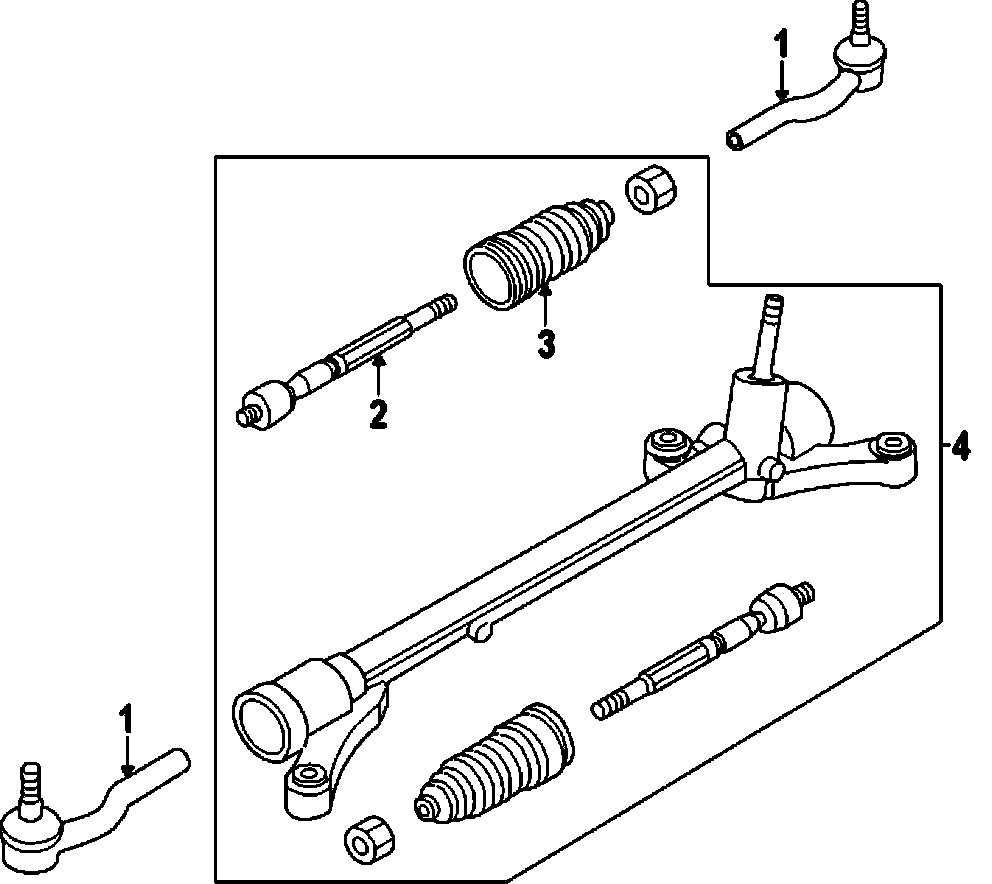 1
3
2
4
1