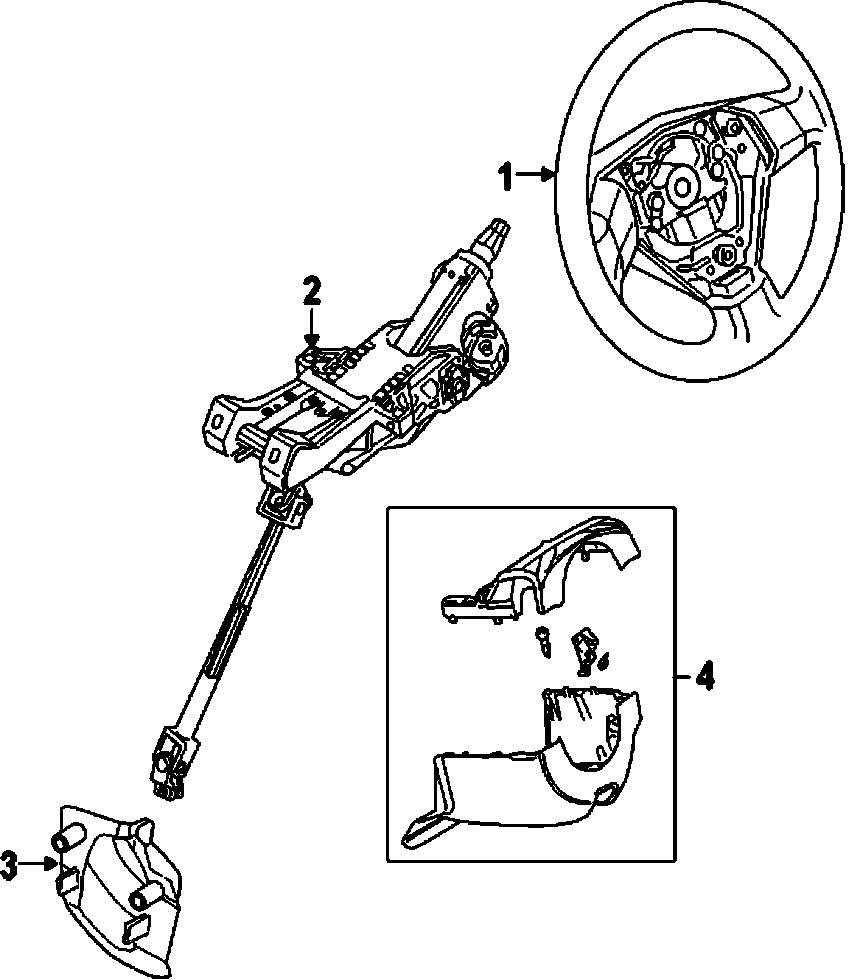 1
2
4
3