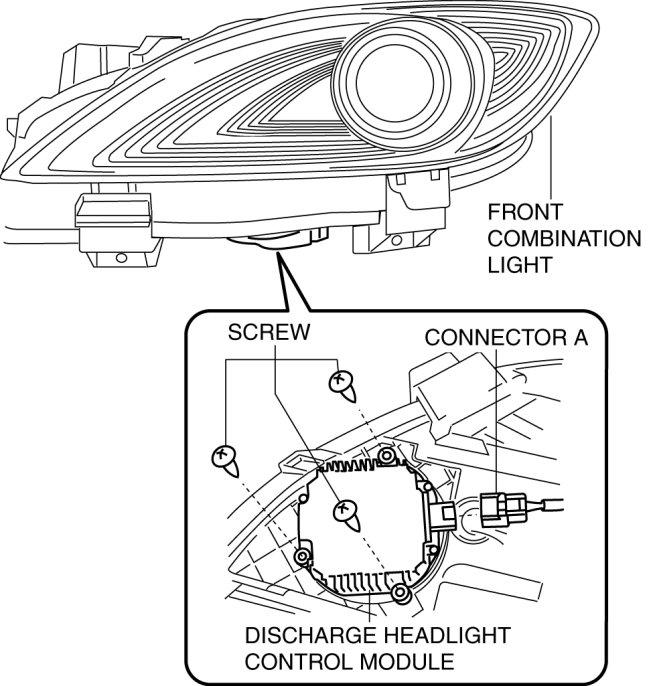 FRONT COMBINATION LIGHT

SCREW

CONNECTOR A

DISCHARGE HEADLIGHT CONTROL MODULE