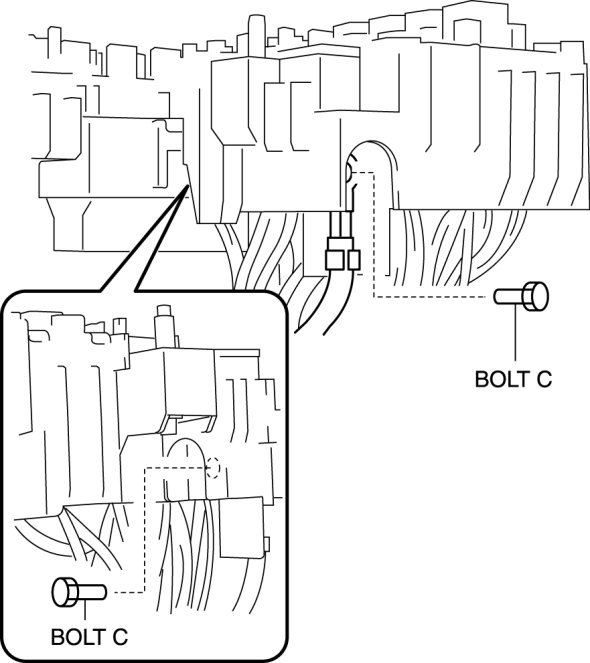 BOLT C

BOLT C