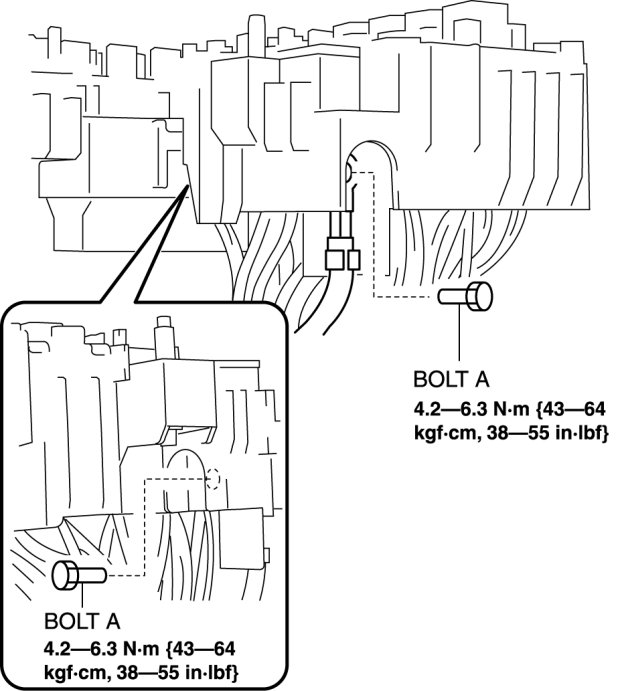 BOLT A
4.2—6.3 N·m {43—64 kgf·cm, 38—55 in·lbf}

BOLT A
4.2—6.3 N·m {43—64 kgf·cm, 38—55 in·lbf}