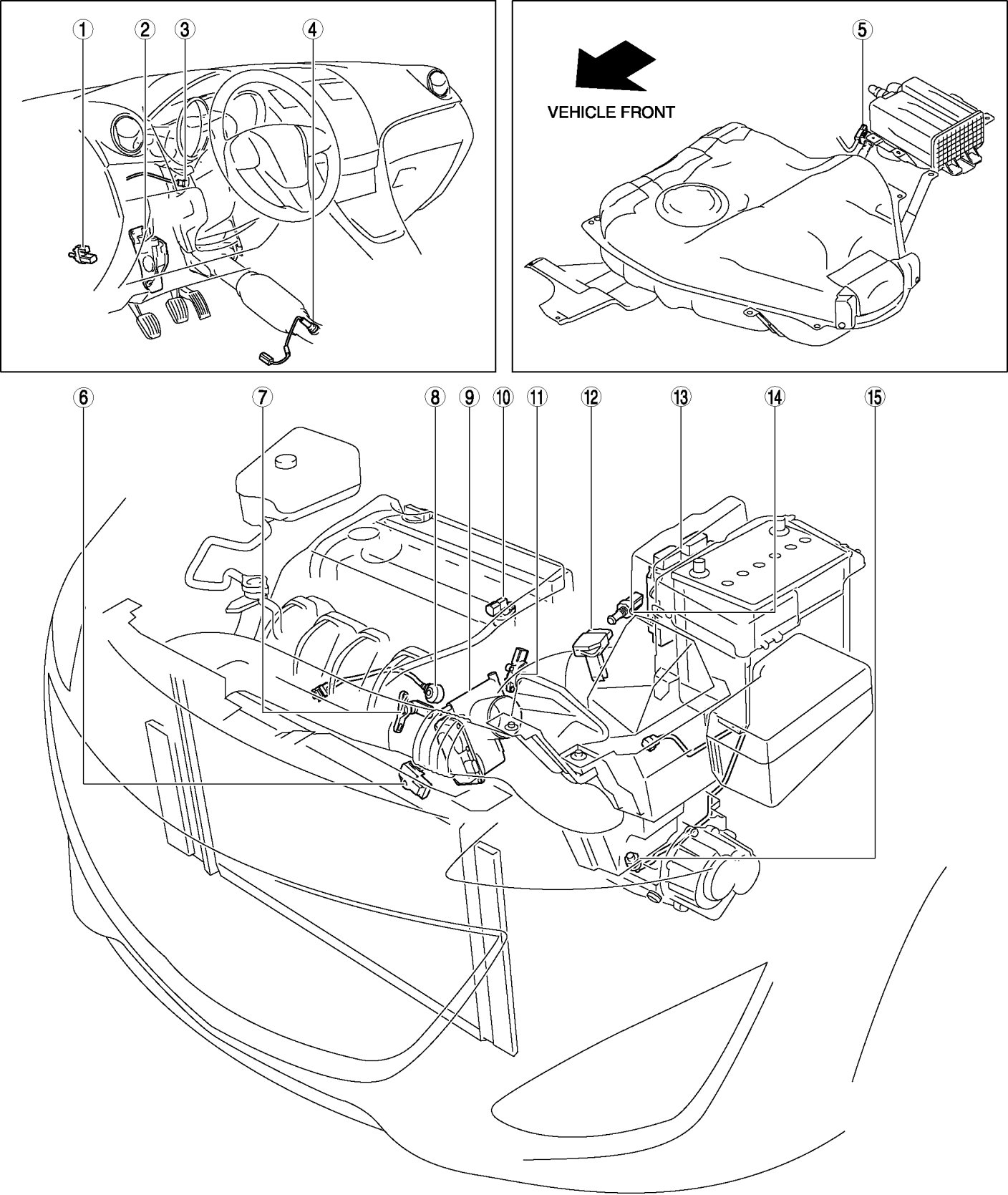 1 2 3 4

VEHICLE FRONT

5

6 7 8 9 10 11 12 13 14 15