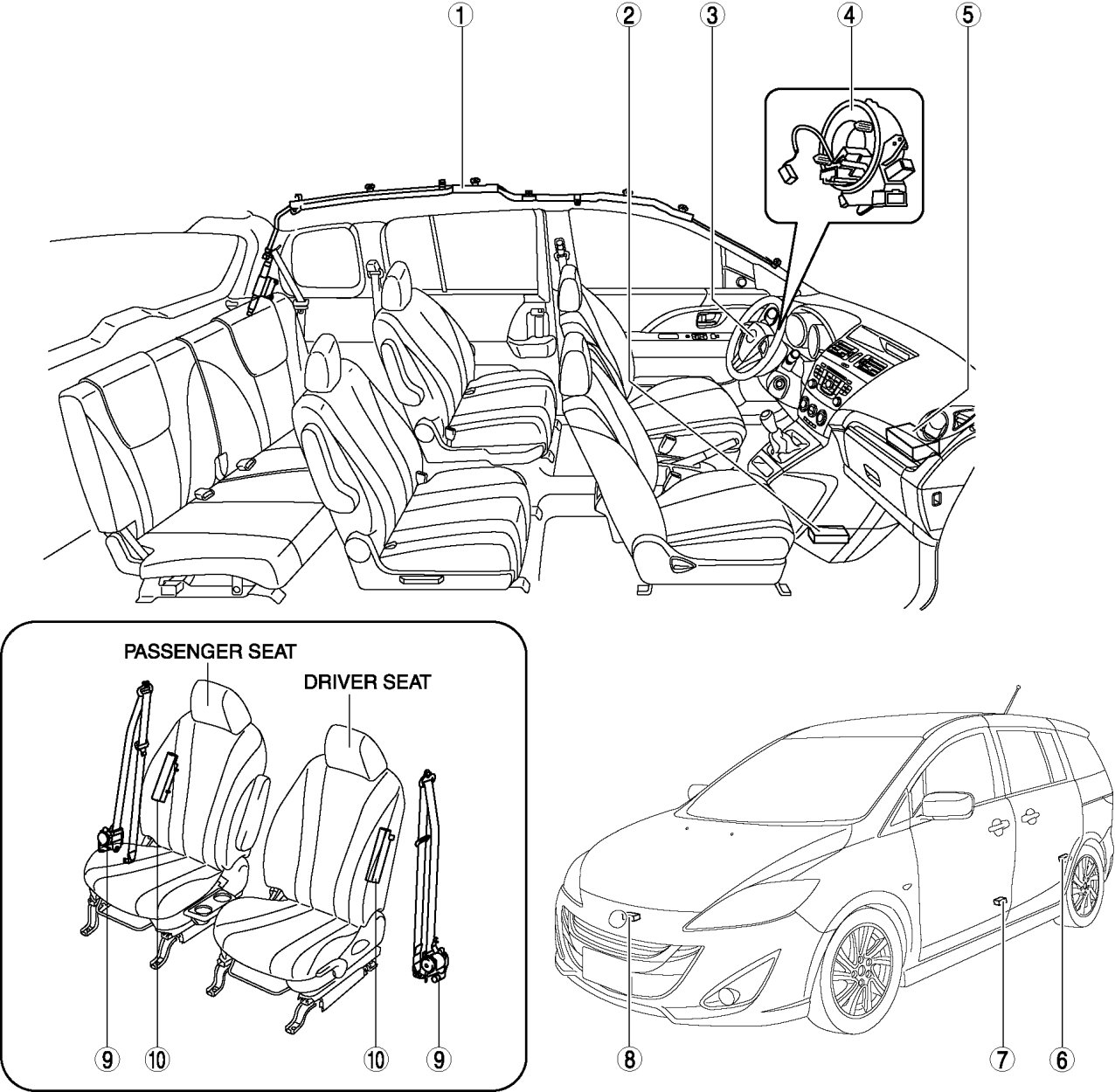 1
2
3
4
5
PASSENGER SEAT
DRIVER SEAT
9
10
10
9
8
7
6