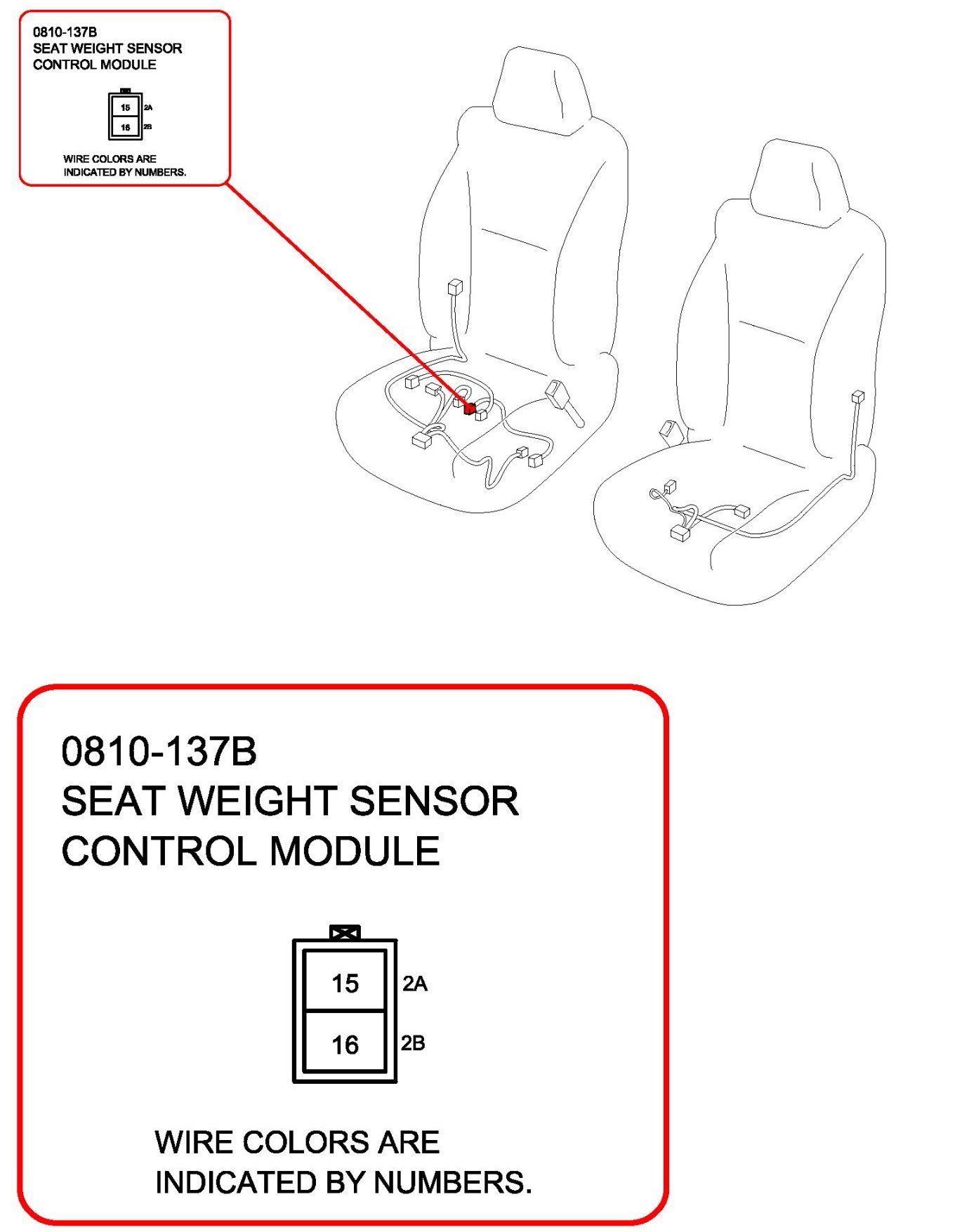 0810-137B
SEAT WEIGHT SENSOR
CONTROL MODULE

15 2A
16 2B

WIRE COLORS ARE
INDICATED BY NUMBERS.

0810-137B
SEAT WEIGHT SENSOR
CONTROL MODULE

15 2A
16 2B

WIRE COLORS ARE
INDICATED BY NUMBERS.