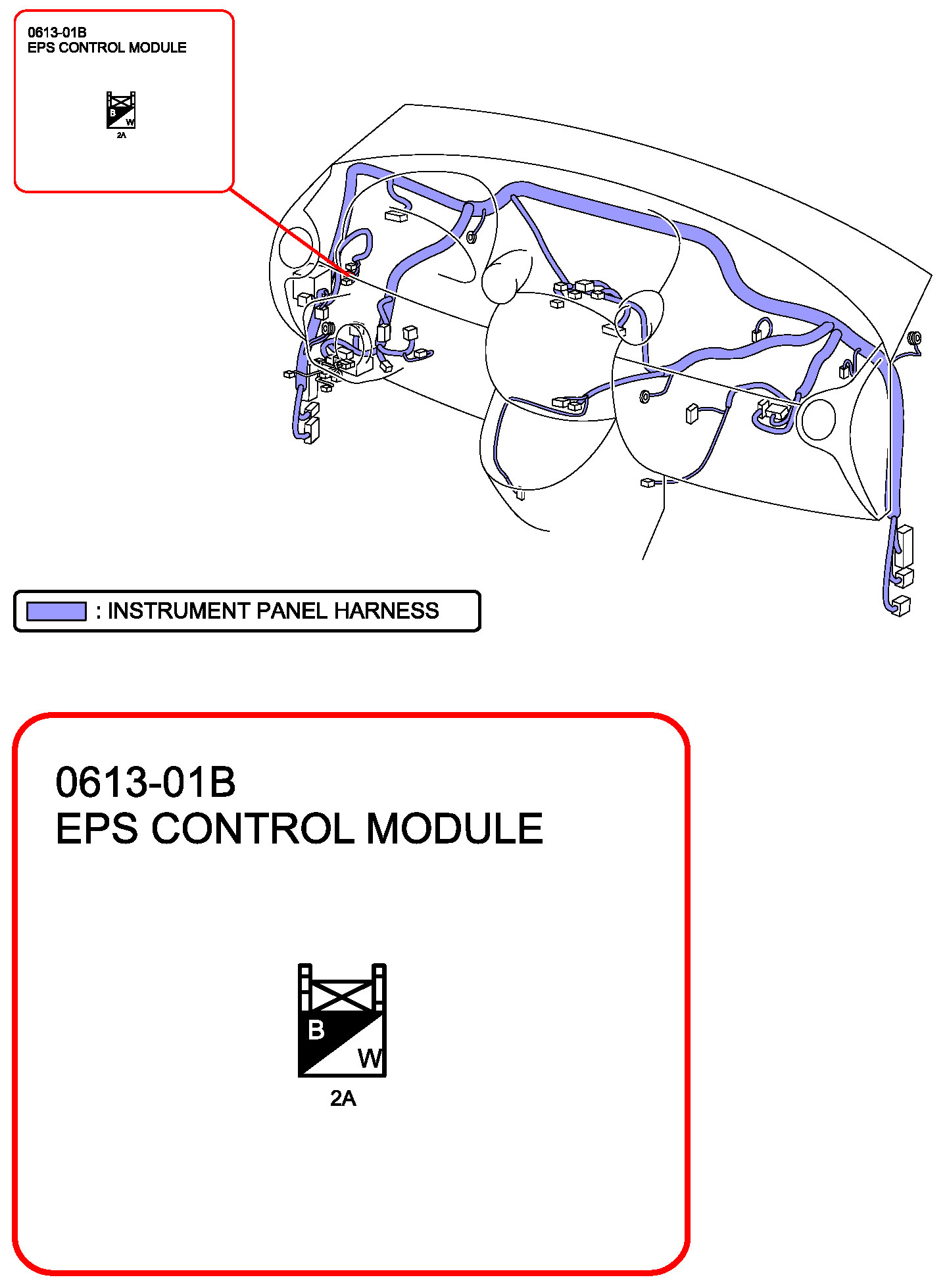 0613-01B
EPS CONTROL MODULE

B
W
2A

: INSTRUMENT PANEL HARNESS

0613-01B
EPS CONTROL MODULE

B
W
2A