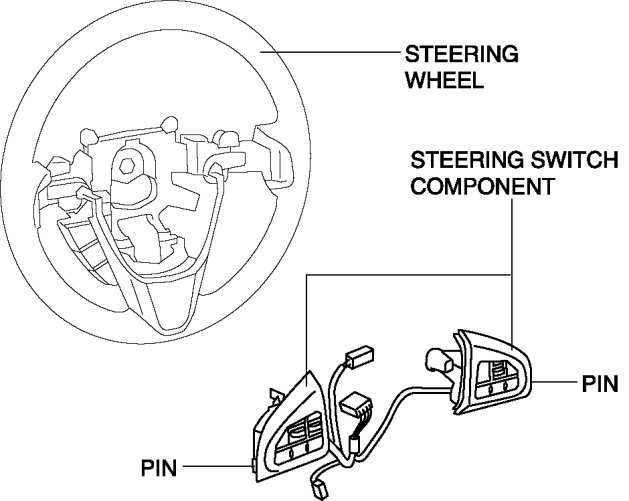 STEERING WHEEL

STEERING SWITCH COMPONENT

PIN

PIN